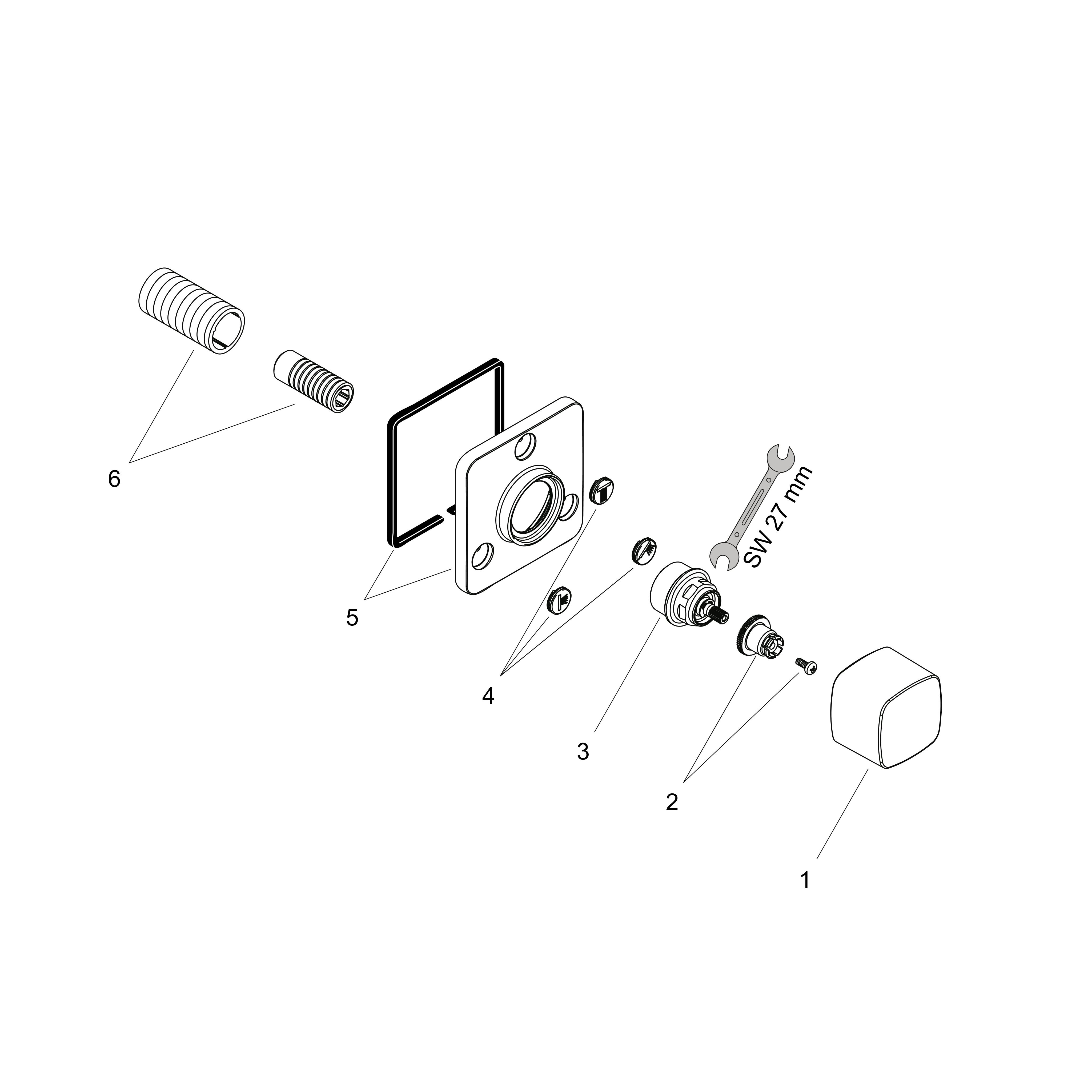 6

5

SW 27 mm

4

3

2

1