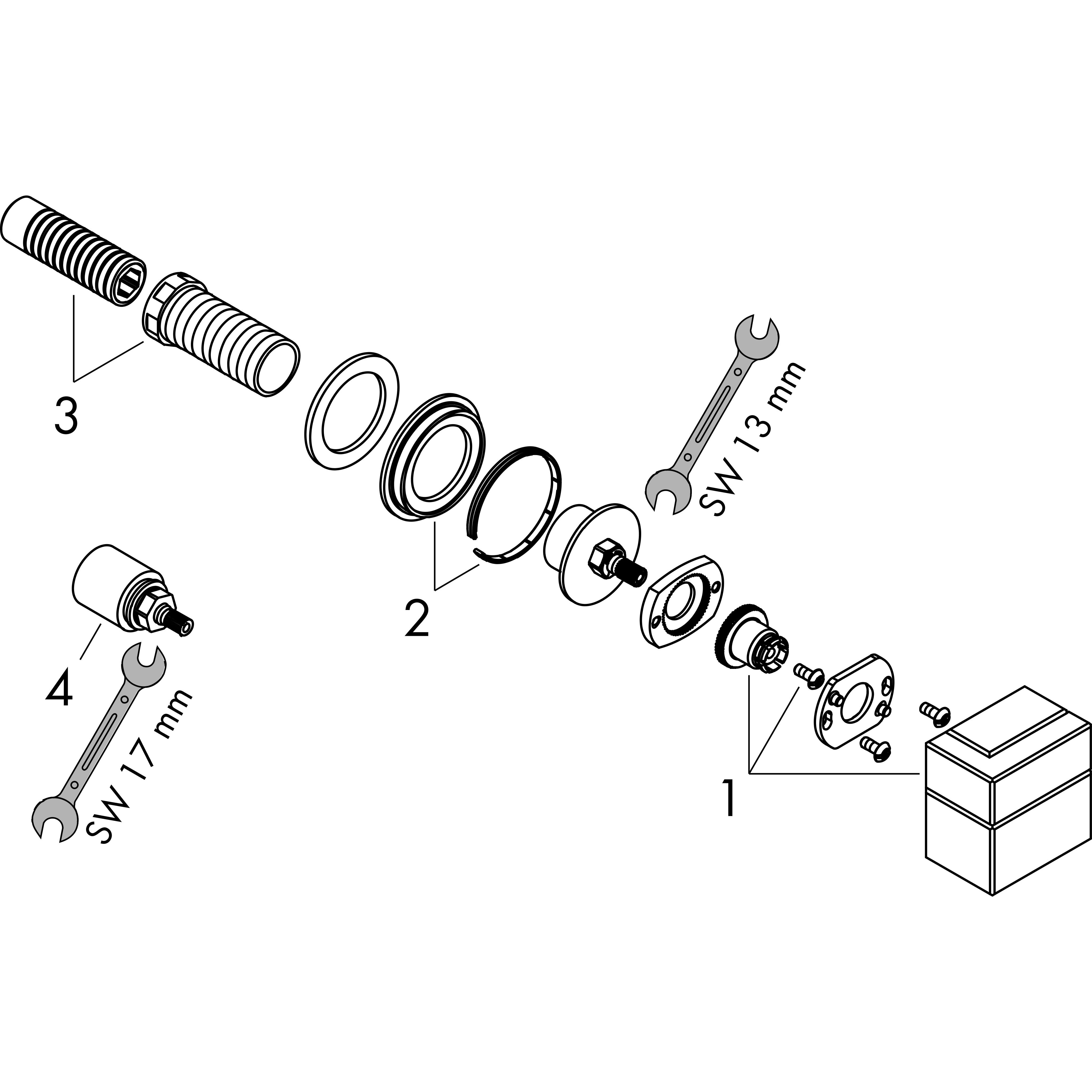 3

SW 13 mm

2

4

SW 17 mm

1