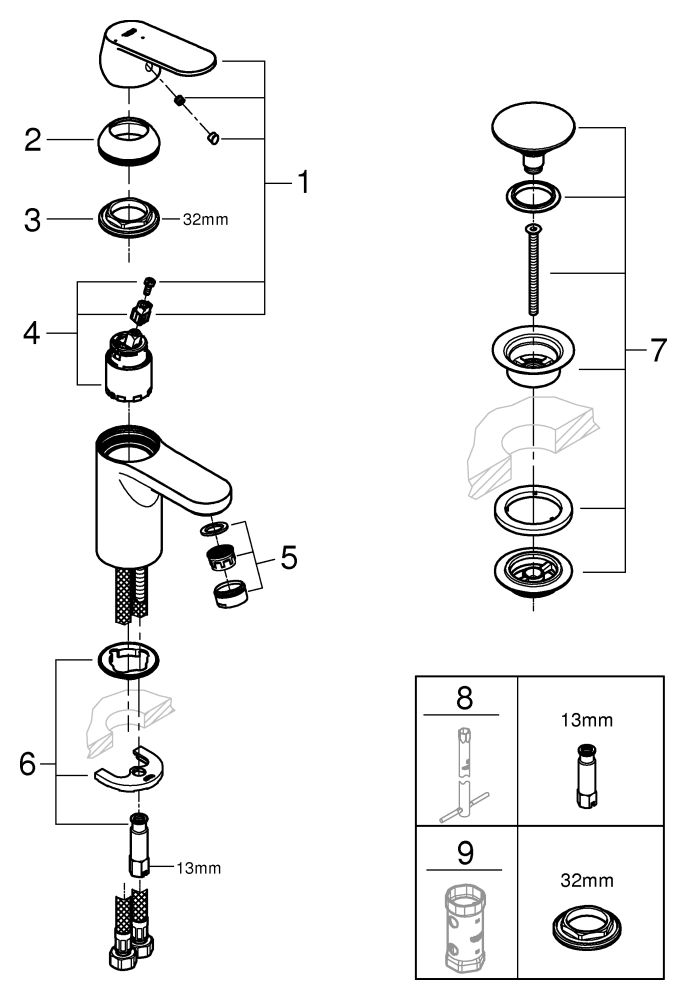 1
2
3
32mm
4
5
6
13mm
7

| 8 | 13mm |
|---|---|
| 9 | 32mm |