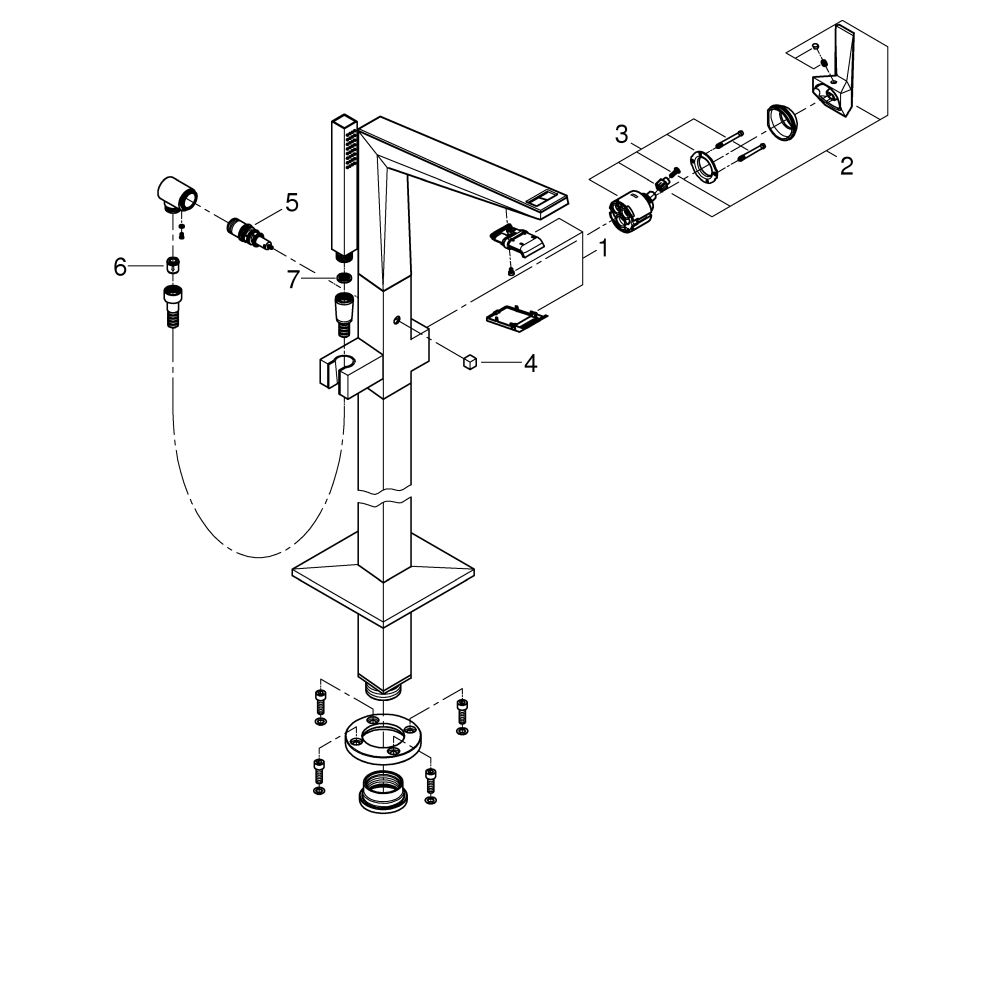 3
2
5
1
6
7
4