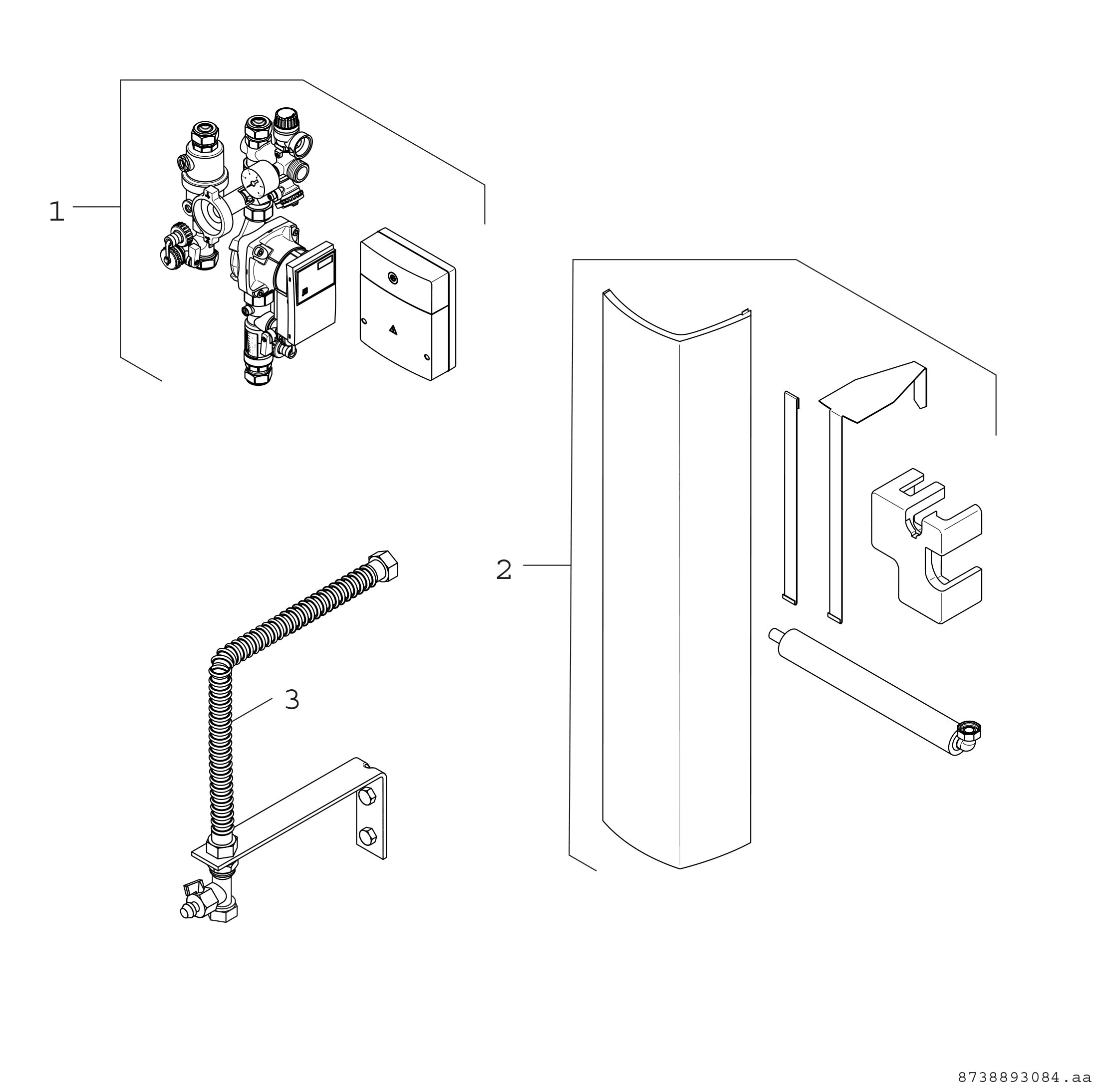 1

2

3

8738893084.aa