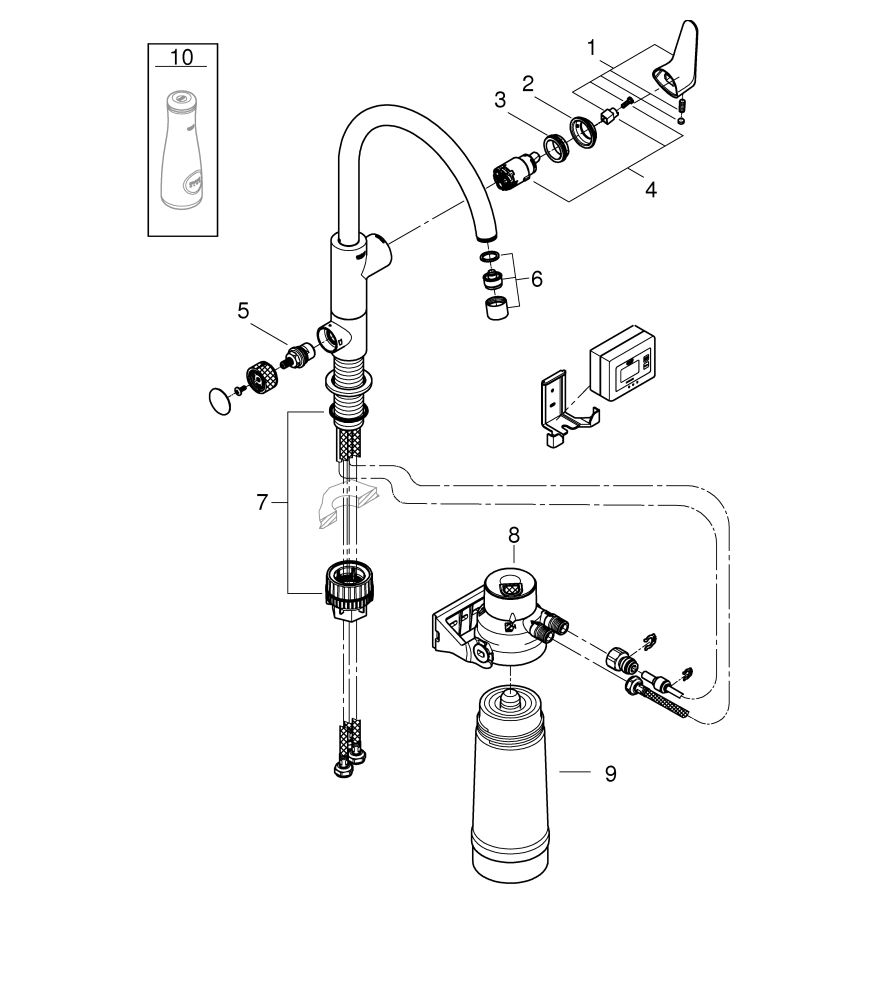 10
1
2
3
4
5
6
7
8
9