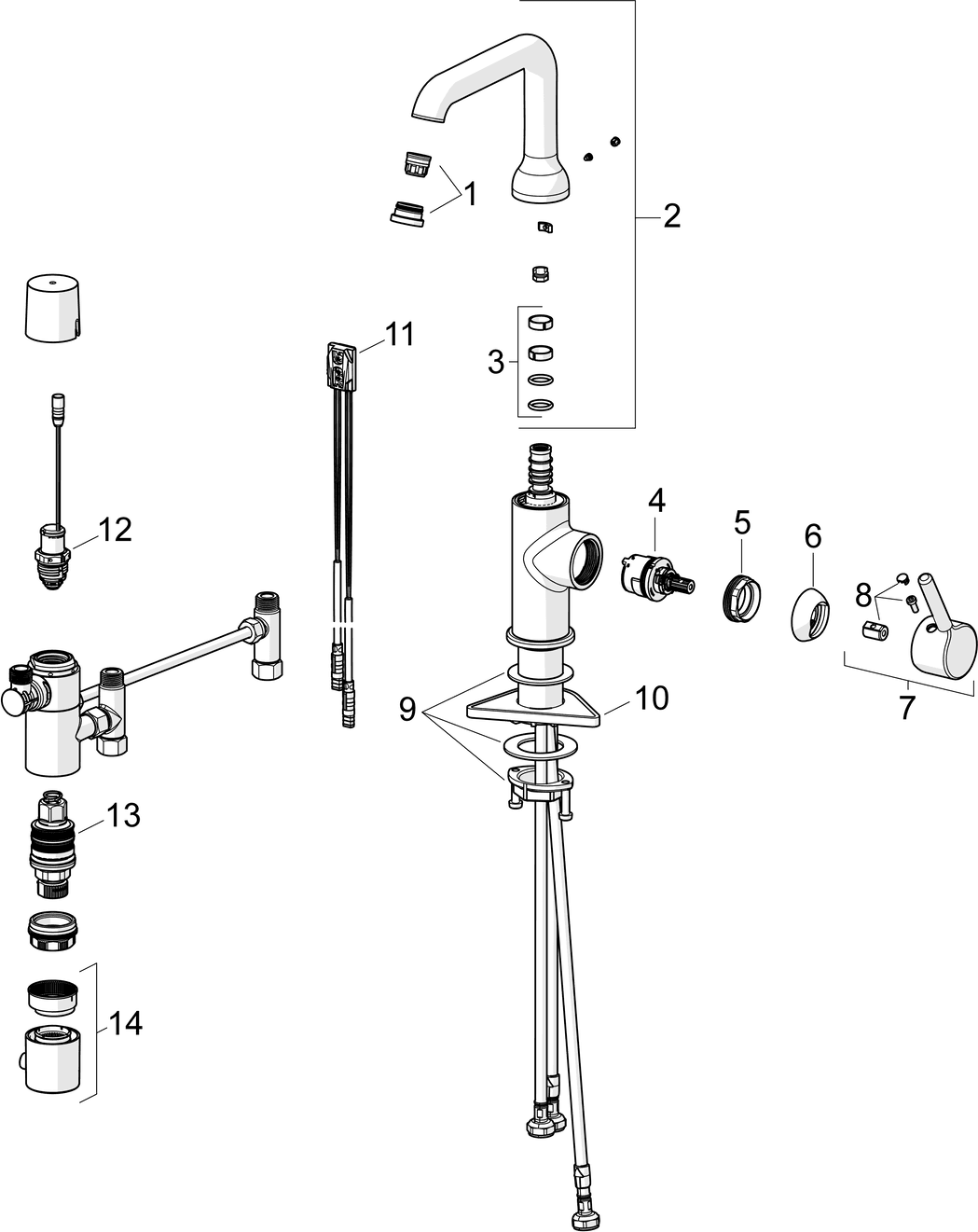 1
2
3
11
12
4
5
6
8
7
9
10
13
14