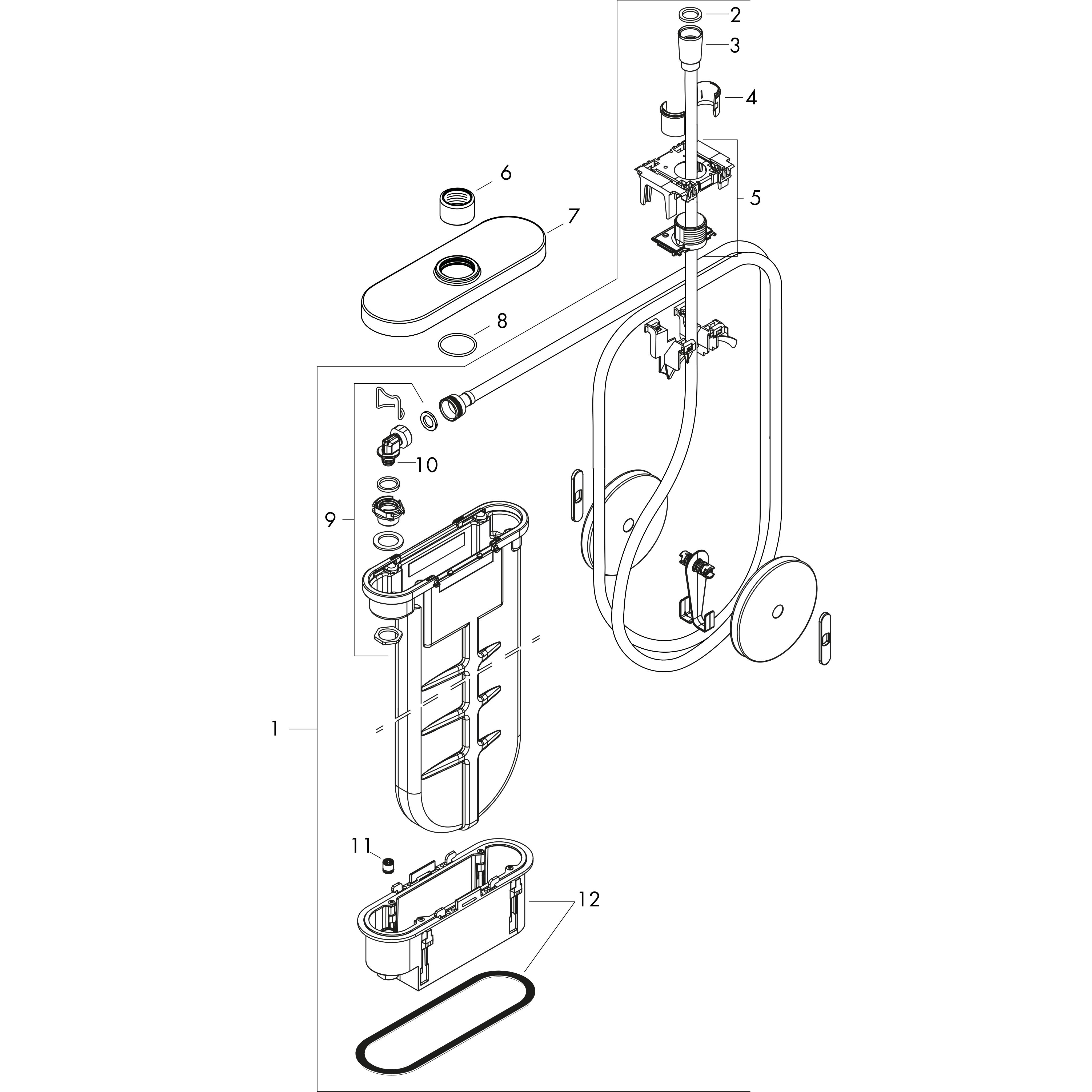 2
3
4
5
6
7
8
10
9
1
11
12