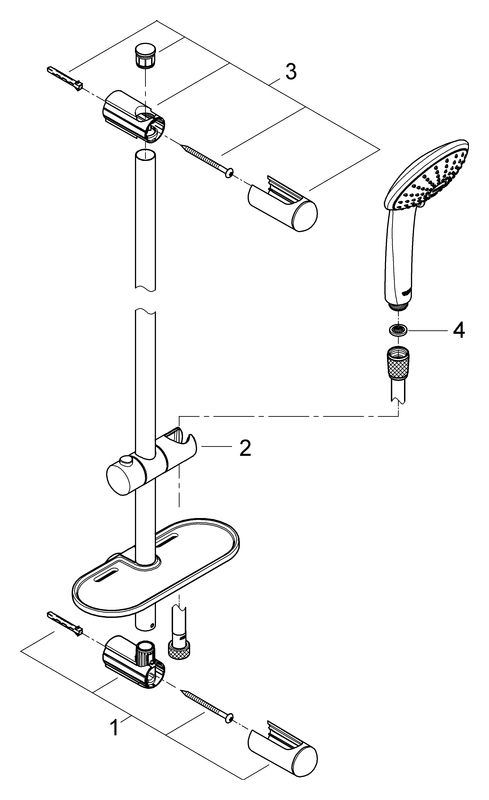 3

4

2

1