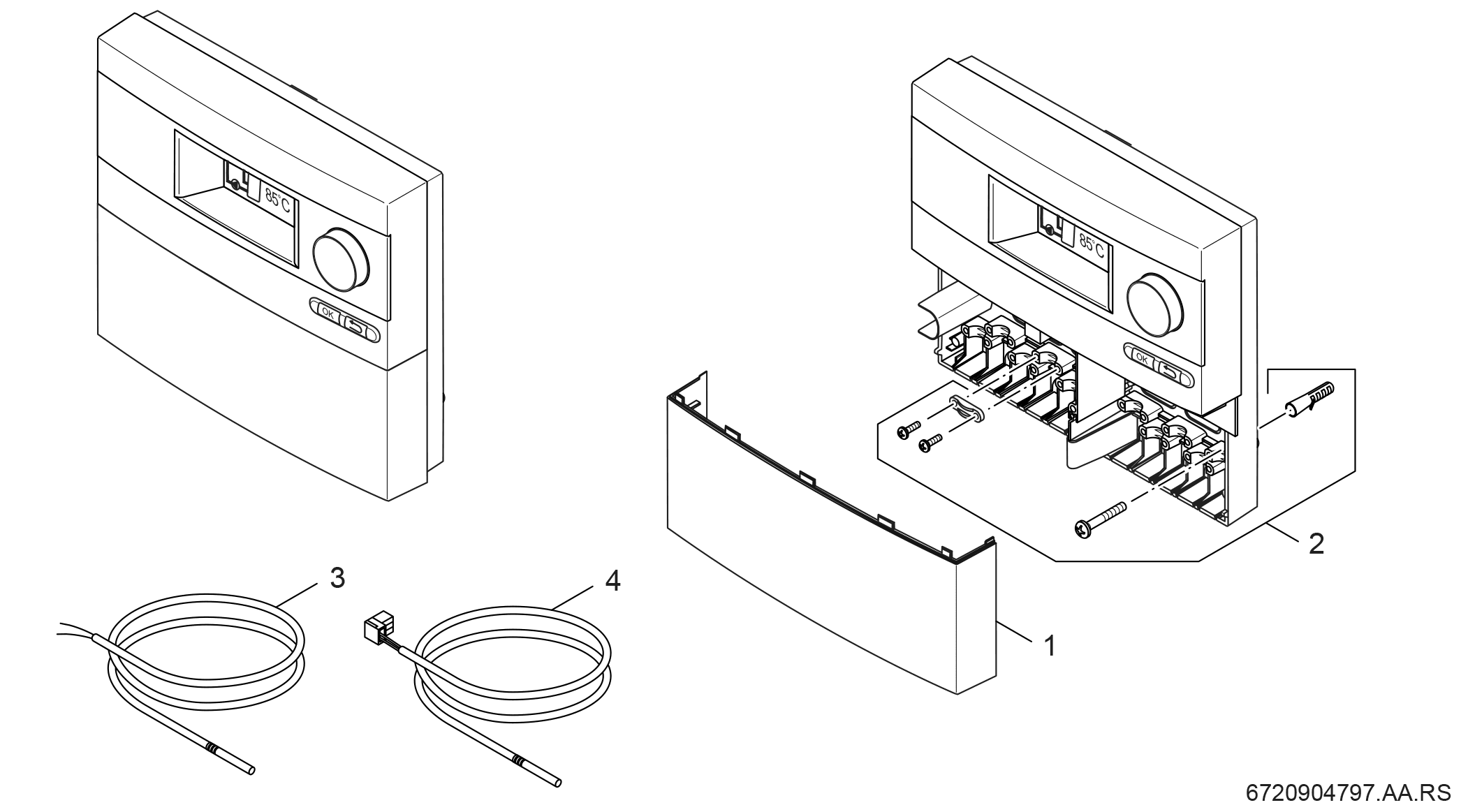 85°C
OK
85°C
OK
2
3
4
1
6720904797.AA.RS