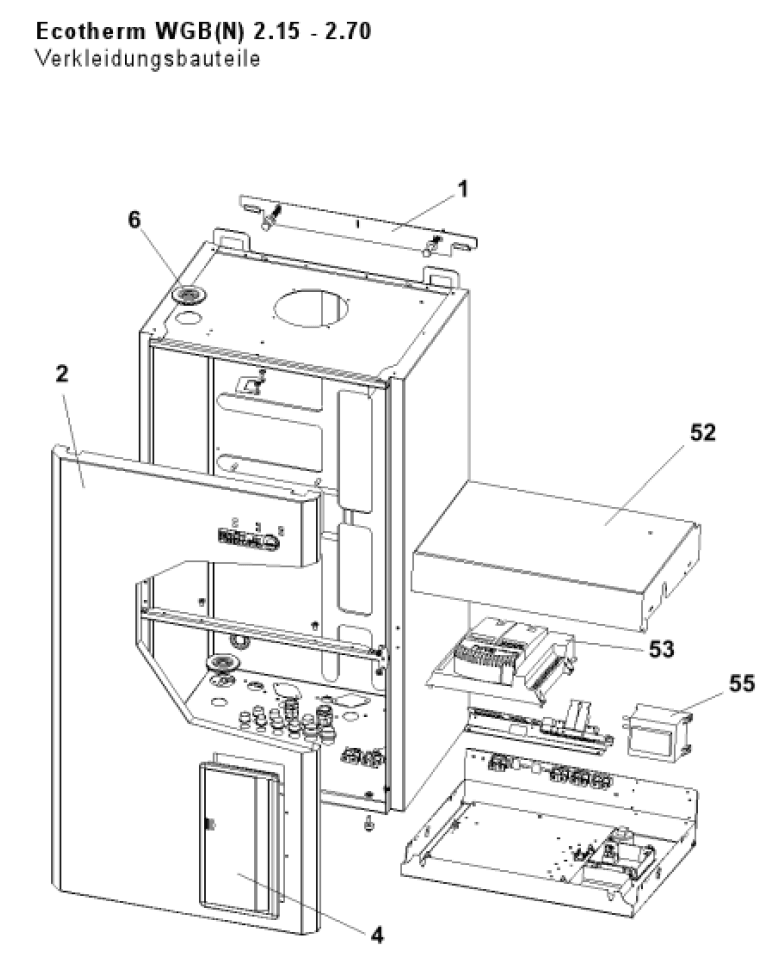 Ecotherm WGB(N) 2.15 - 2.70
Verkleidungsbauteile

1
6
2
52
53
55
4