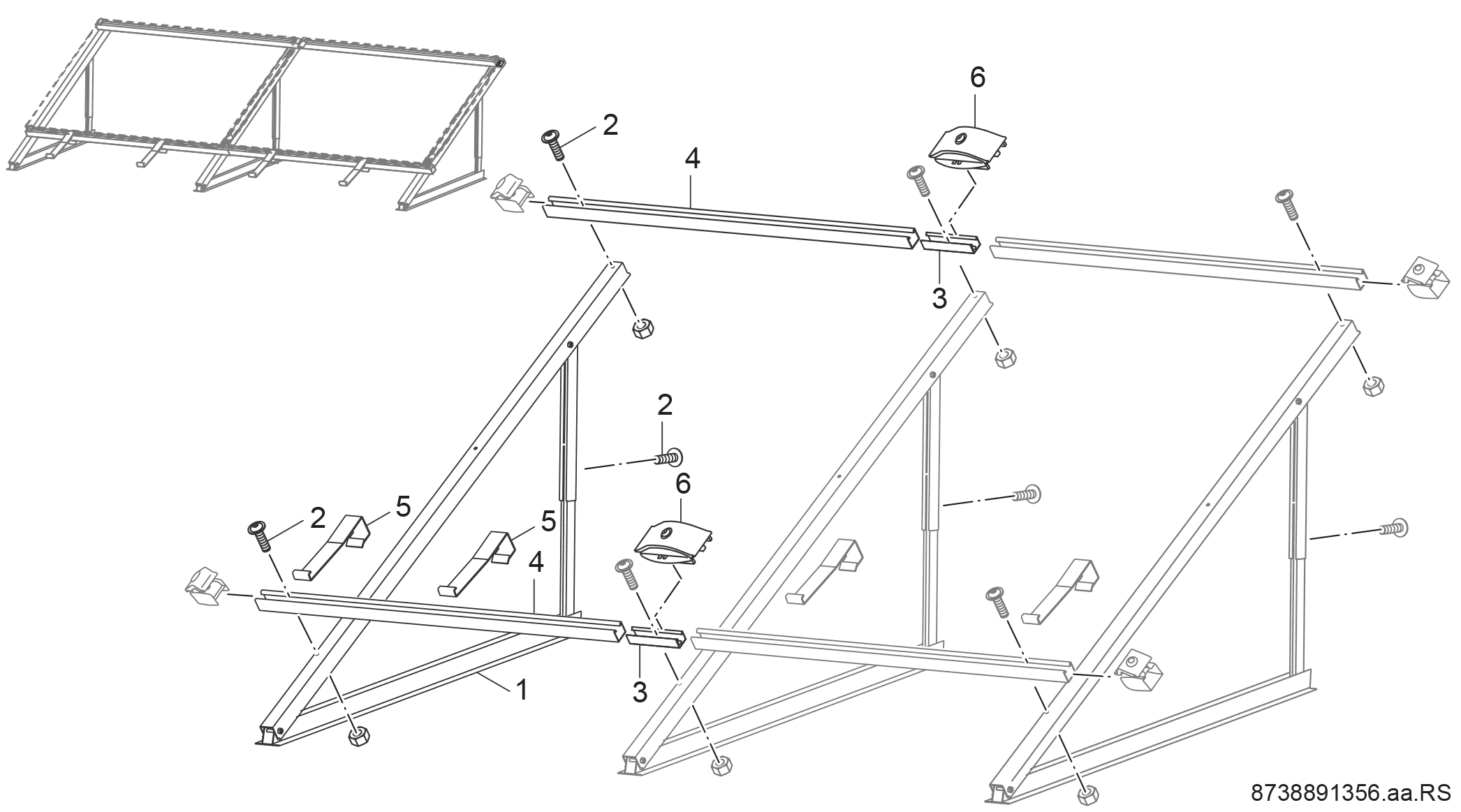 6
2
4
3
2
6
2
5
5
4
3
1
8738891356.aa.RS