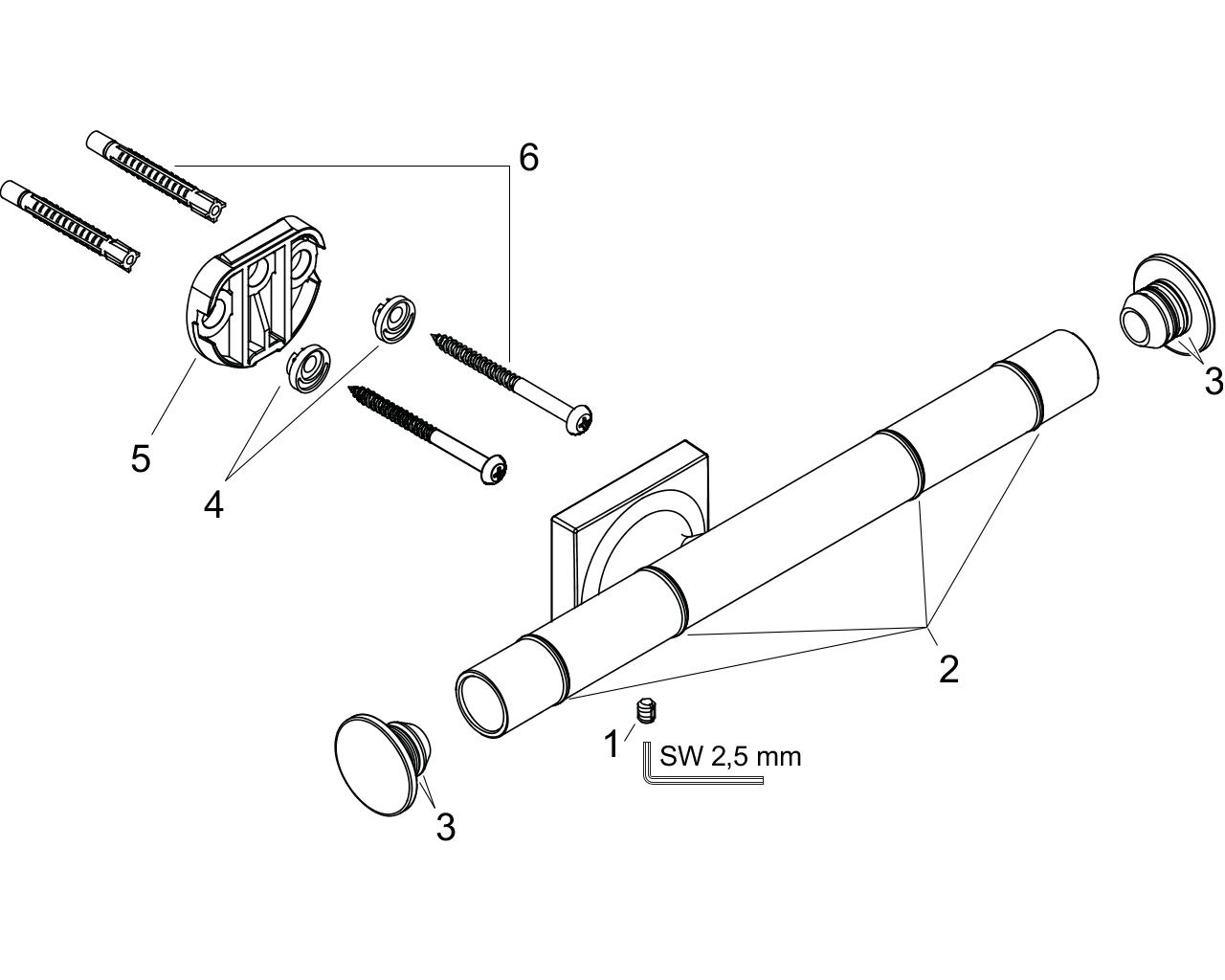 6
3
5
4
2
1
SW 2,5 mm
3