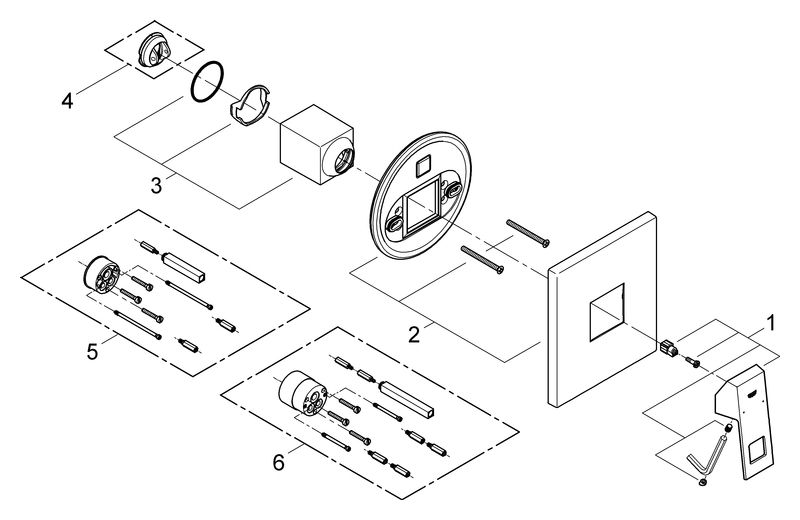 4
3
5
2
1
6