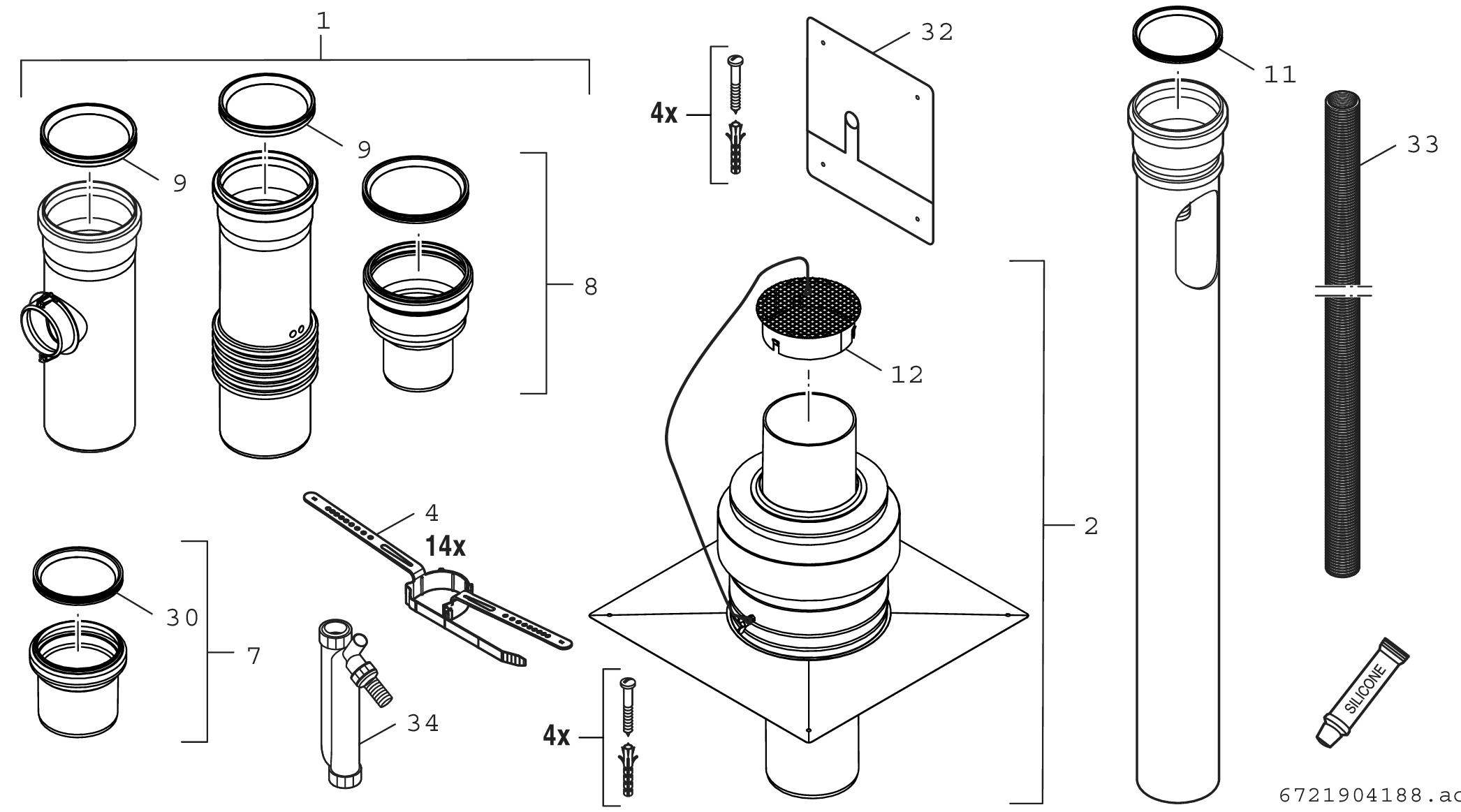 1

9

9

8

4x

32

11

33

12

2

4

14x

30

7

34

4x

SILICONE

6721904188.ac