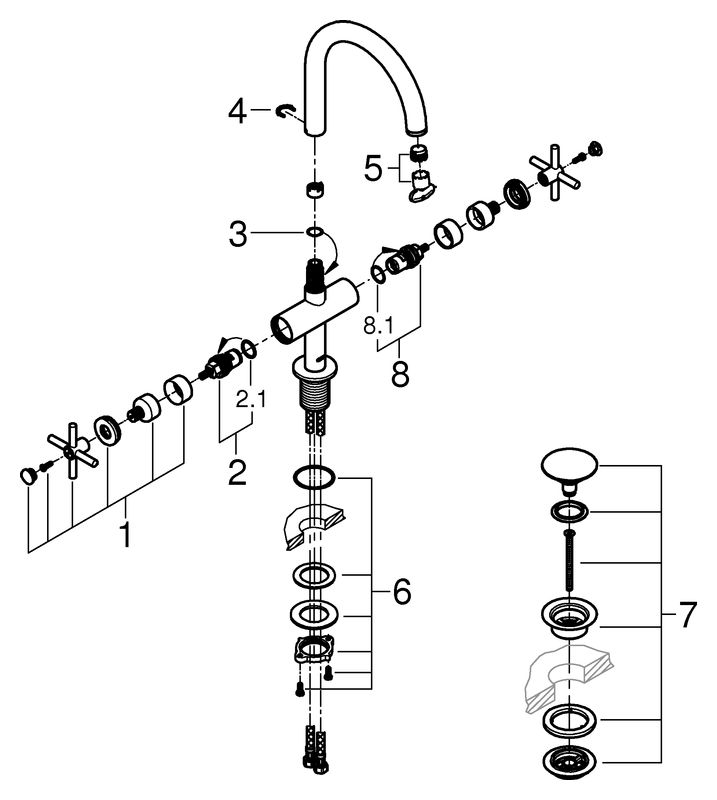 4
5
3
8.1
8
2.1
2
1
6
7