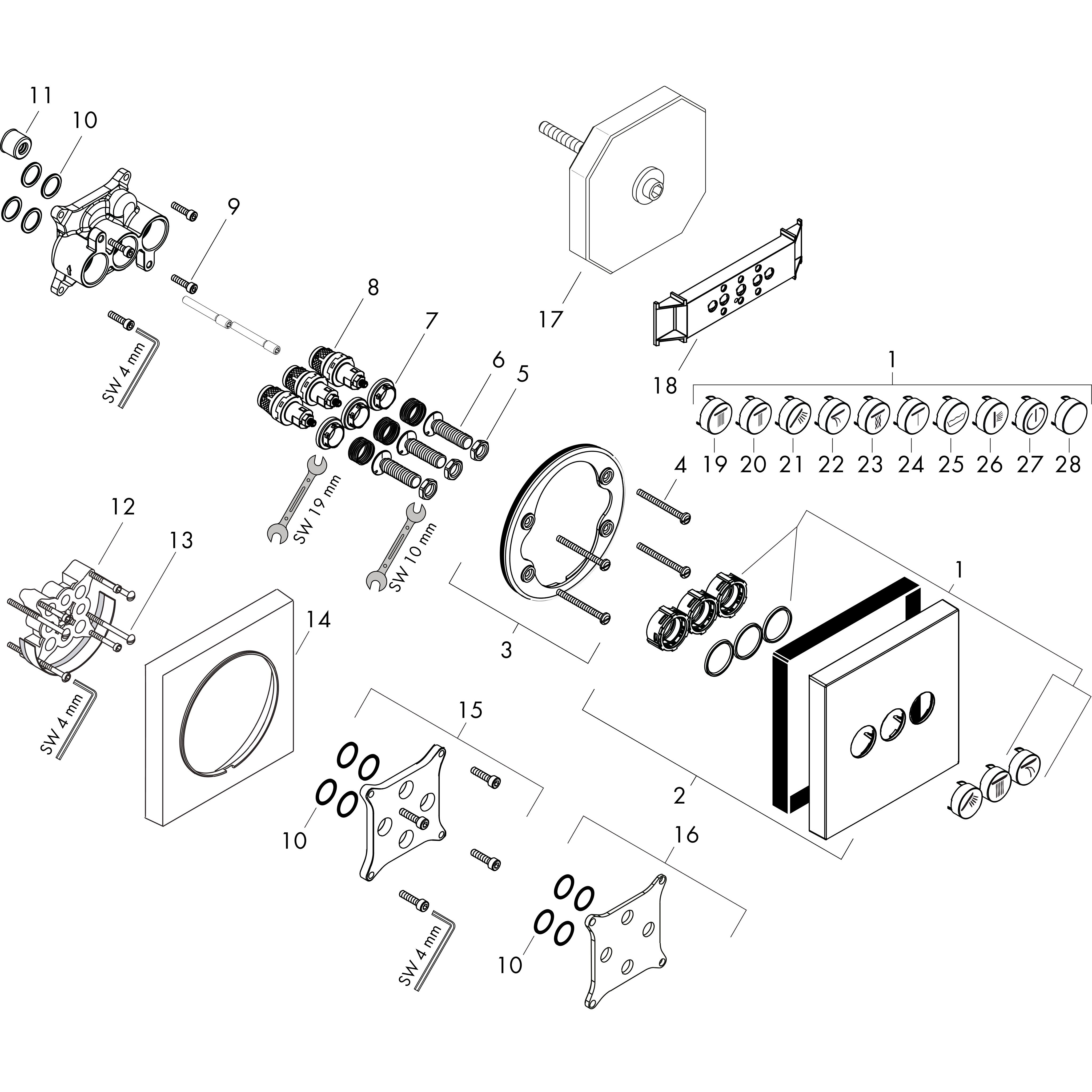 11
10
9
SW 4 mm
8
7
6
5
17
18
1
19 20 21 22 23 24 25 26 27 28
SW 19 mm
SW 10 mm
4
12
13
SW 4 mm
14
3
1
2
15
10
SW 4 mm
16
10