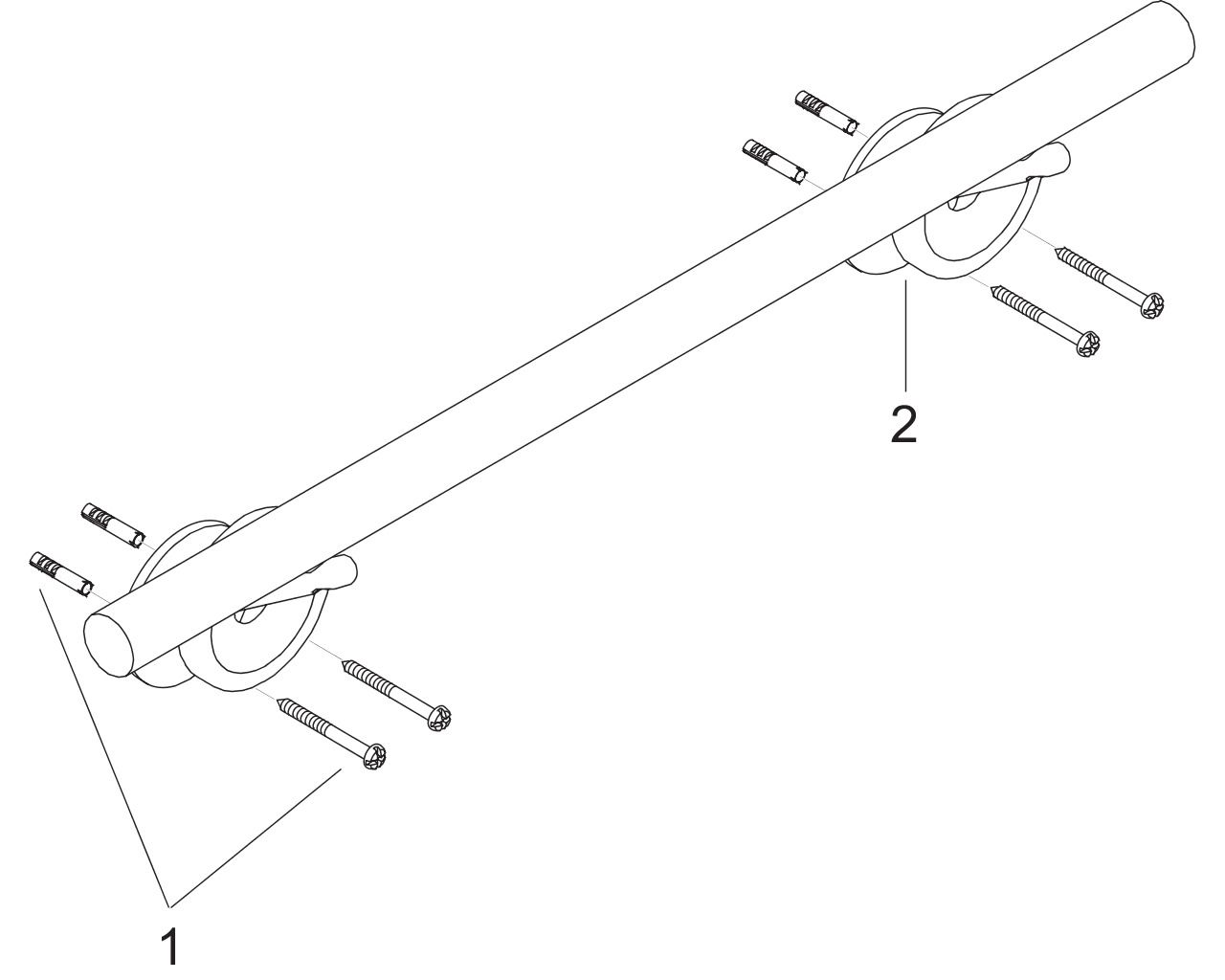 2

1