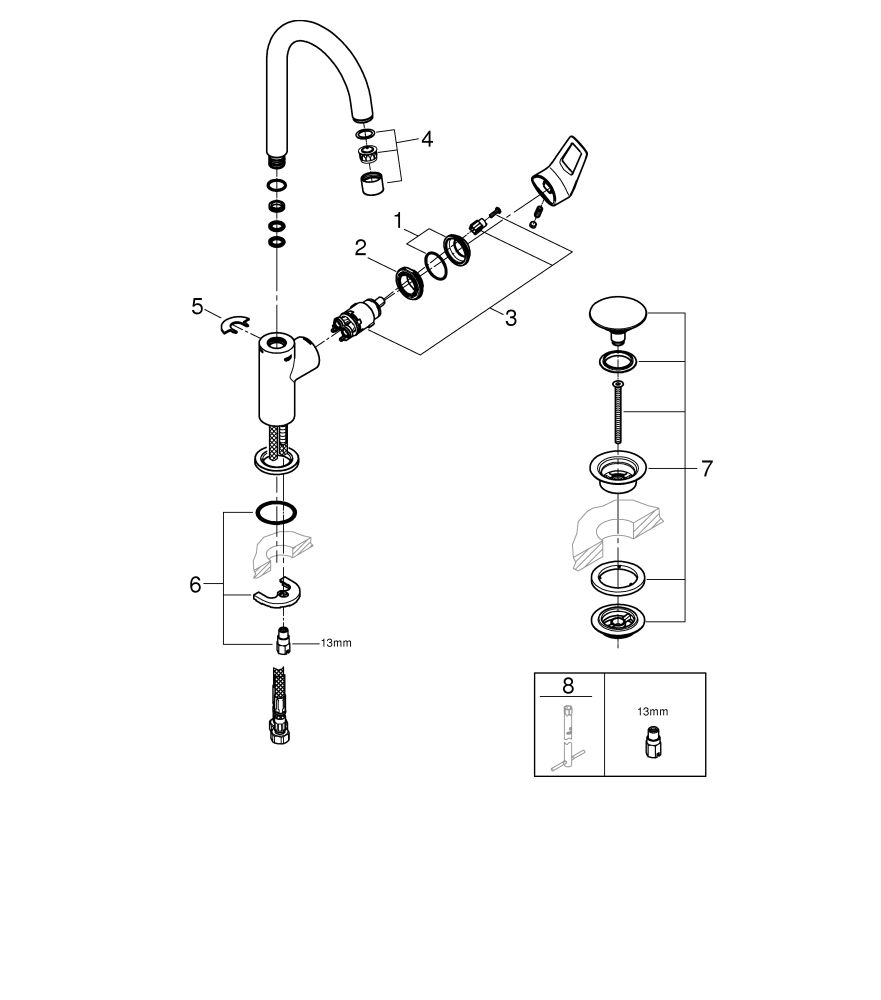 4
1
2
3
5
7
6
13mm
8
13mm