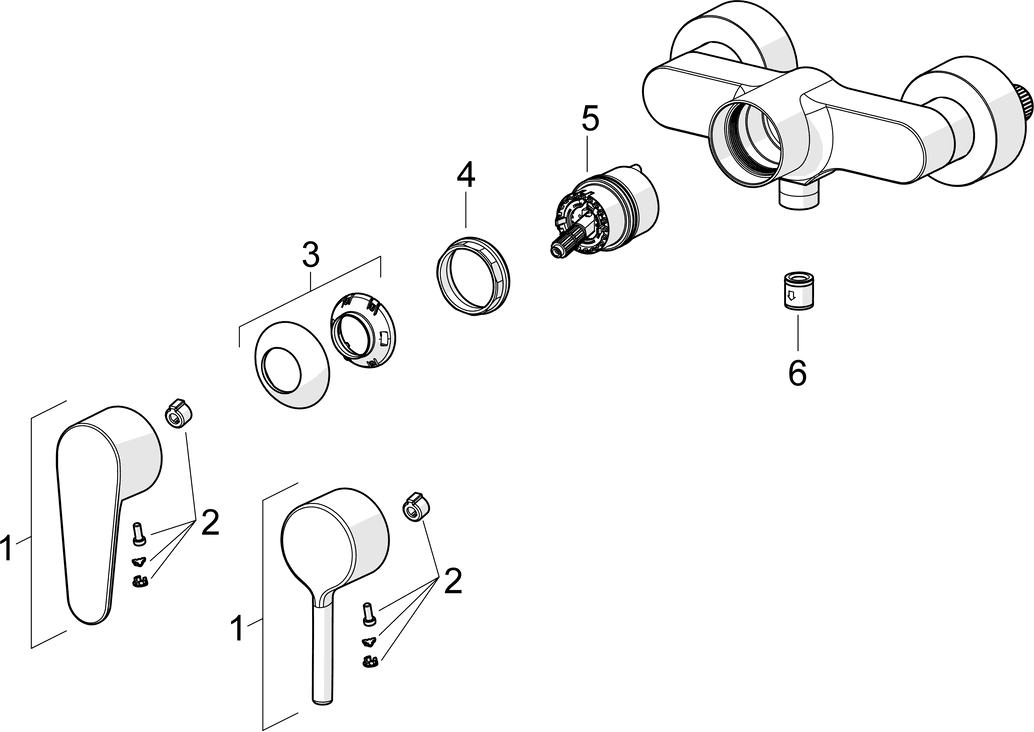 5
4
3
6
1
2
1
2