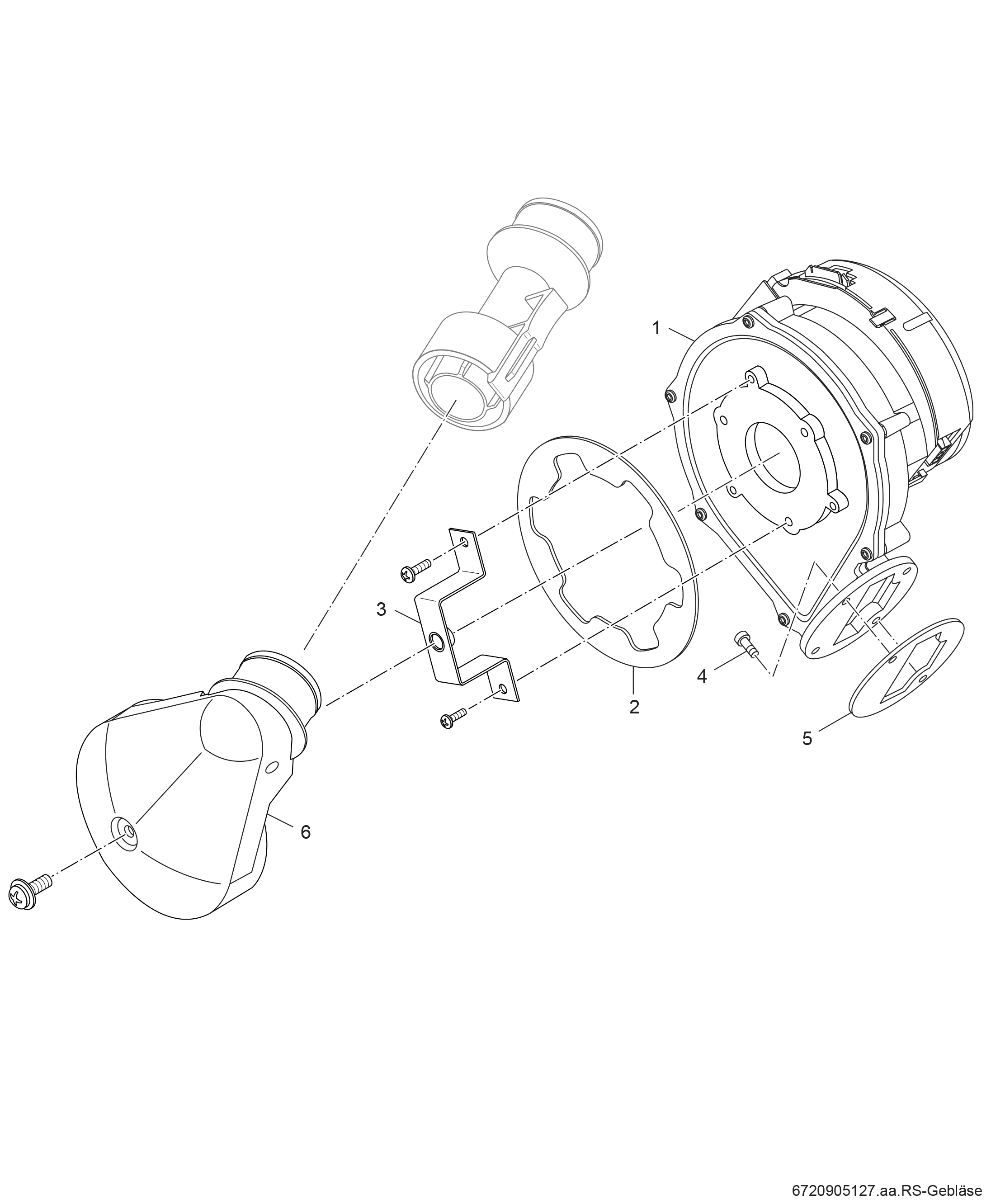 1
3
2
4
5
6
6720905127.aa.RS-Gebläse