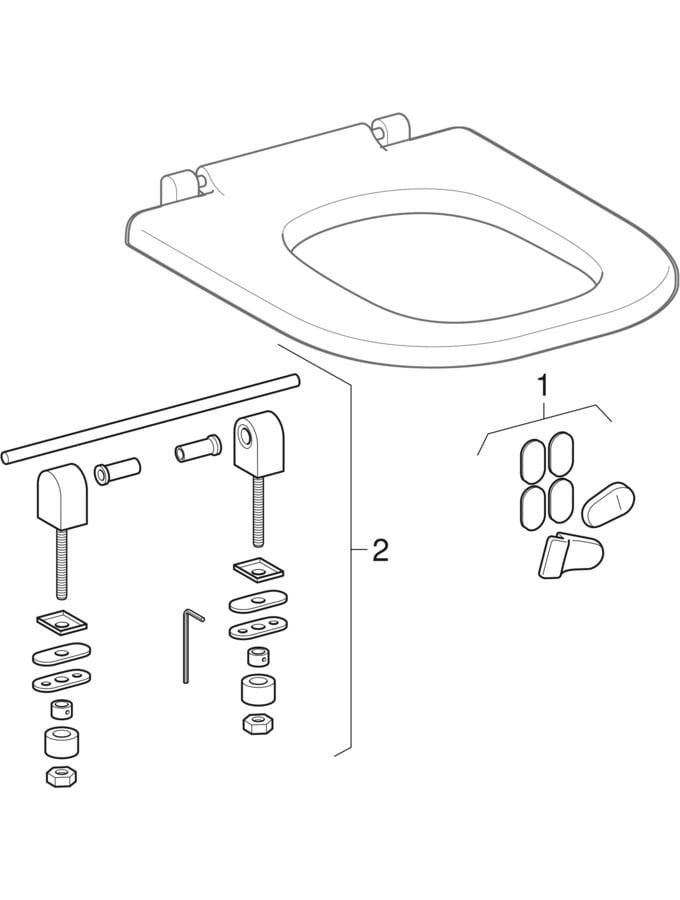 1

2