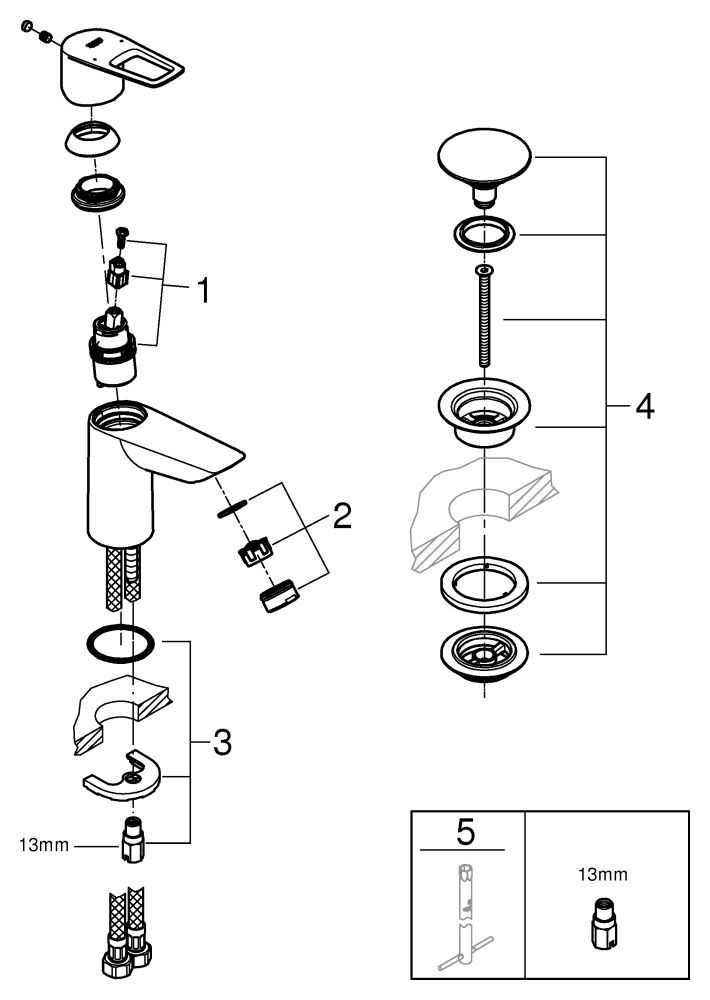 1

2

3

13mm

4

5

13mm