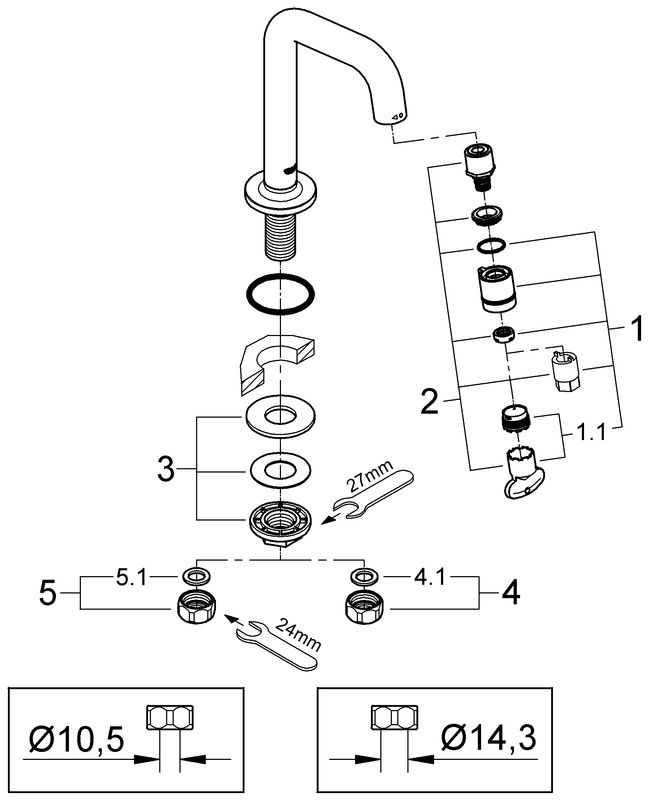 1
2
1.1
3
27mm
5
5.1
4.1
4
24mm
Ø10,5
Ø14,3