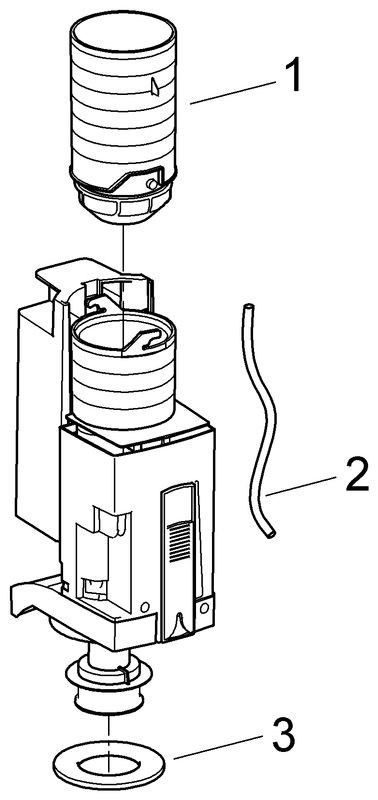 1

2

3