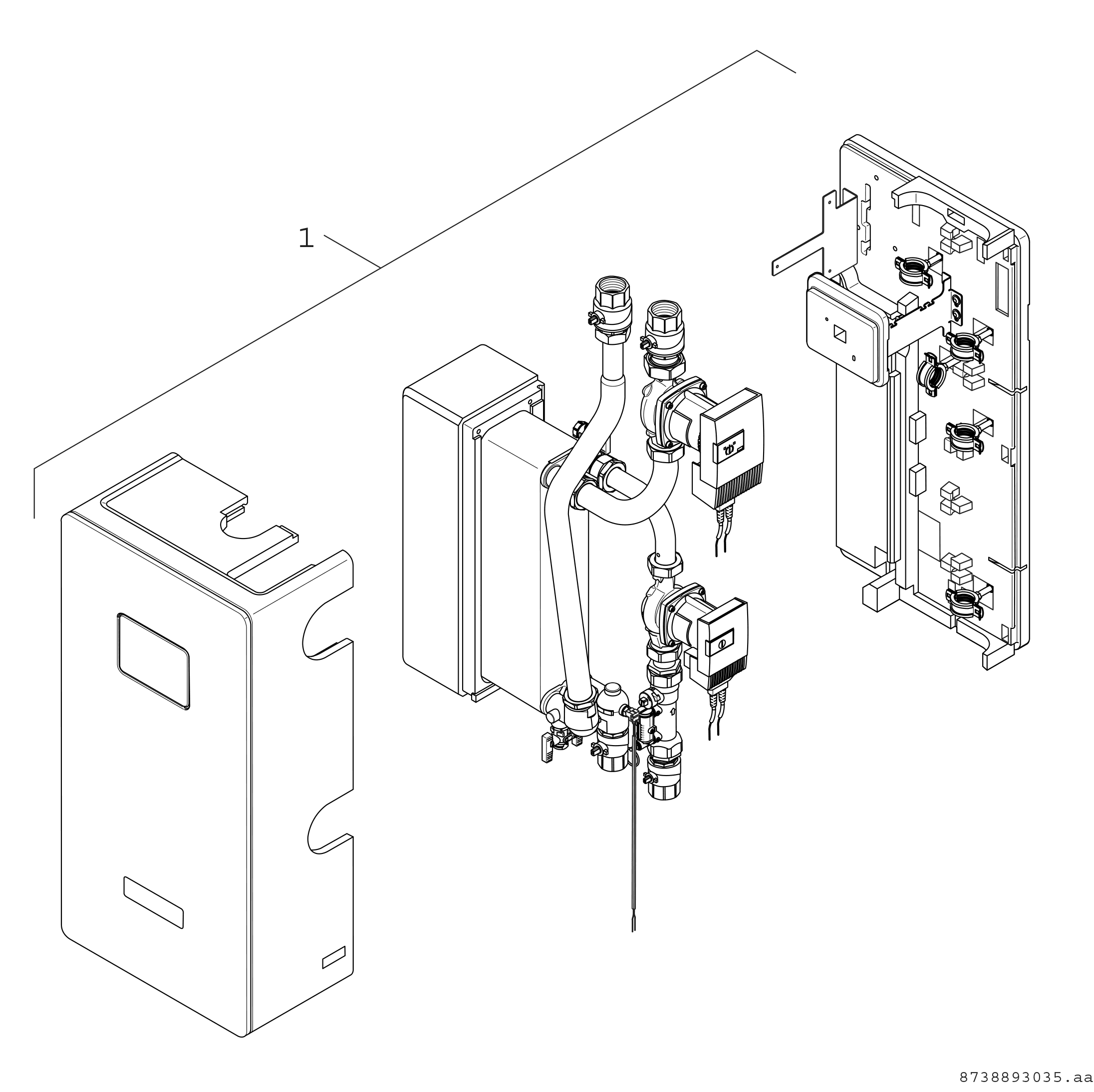 1

8738893035.aa