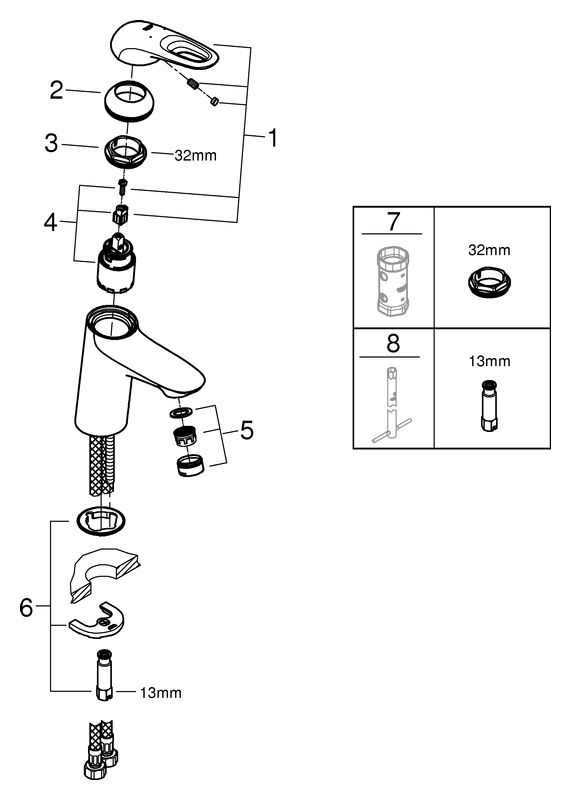 2
3
32mm
1
4
5
6
13mm

| 7 | 32mm |
|---|---|
| 8 | 13mm |