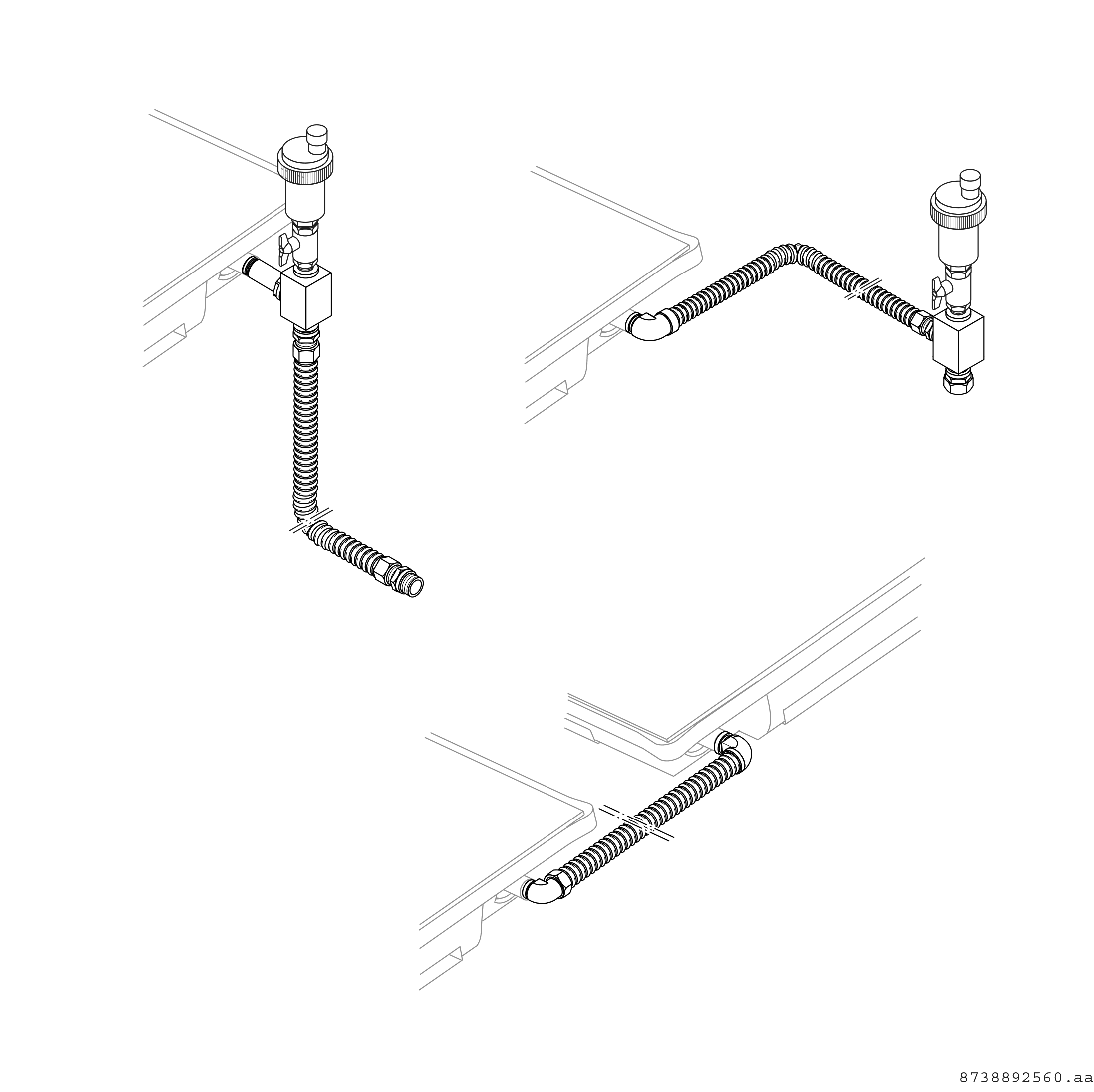 8738892560.aa