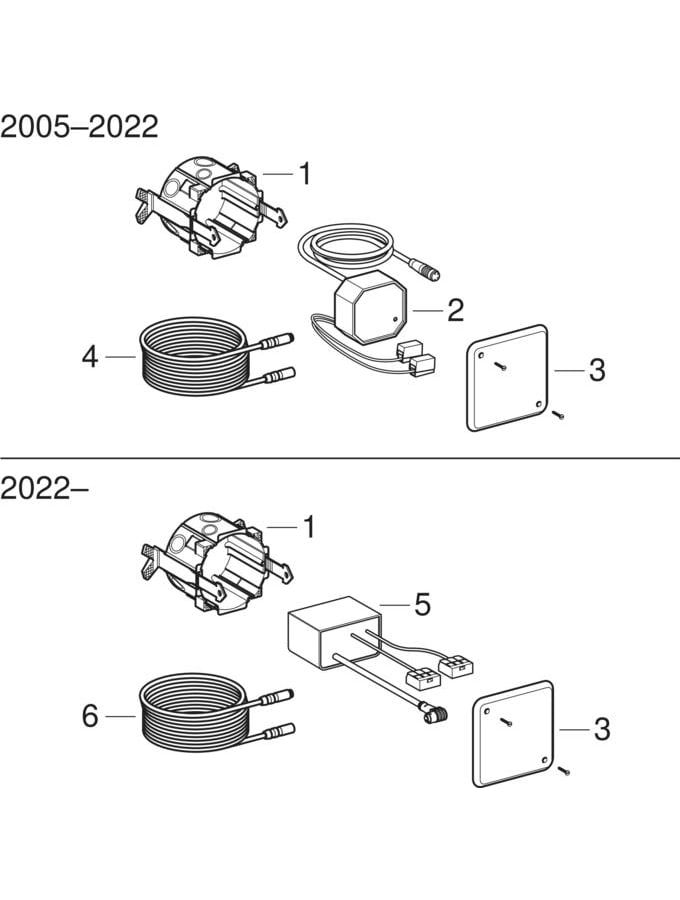 2005–2022

1

2

4

3

2022–

1

5

6

3