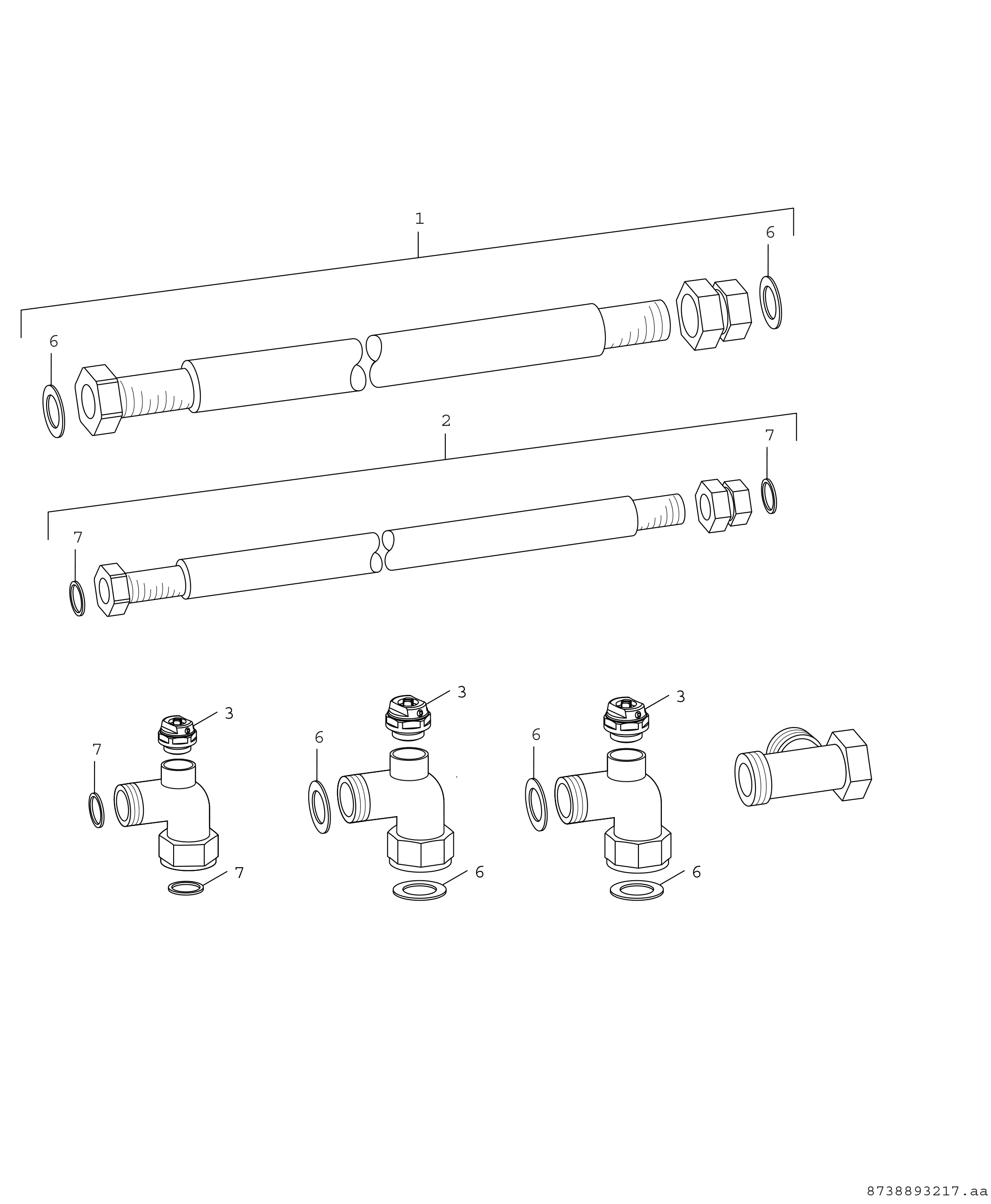 1
6
6
2
7
7
3
3
3
7
6
6
7
6
6
8738893217.aa