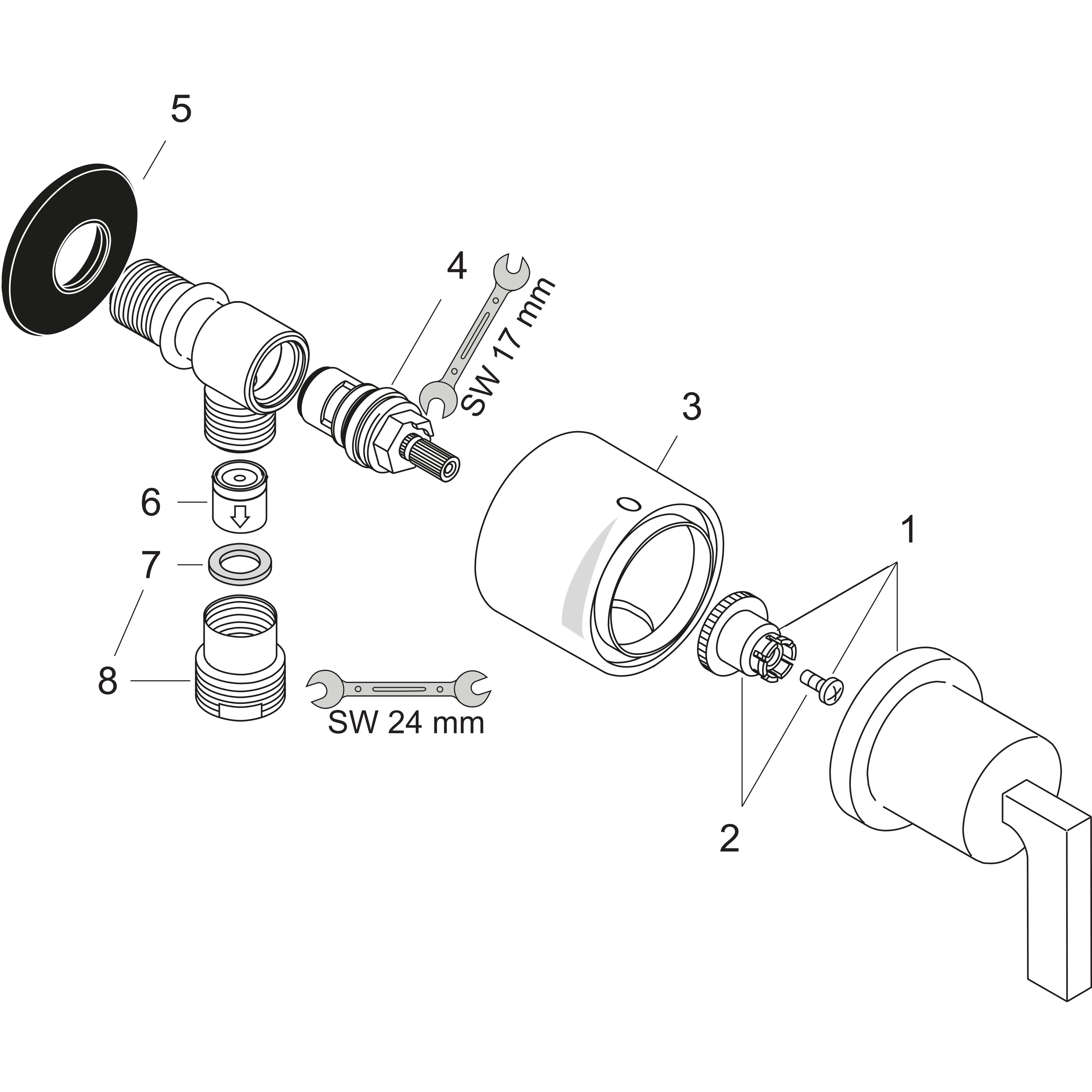 5

4

SW 17 mm

3

6

7

8

SW 24 mm

1

2