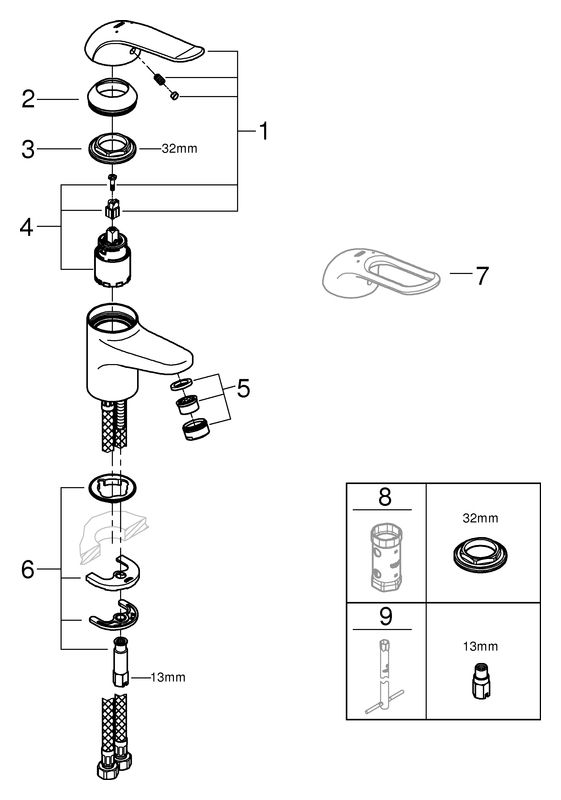 2
3
32mm
1
4
7
5
6
13mm

| 8 | 32mm |
|---|---|
| 9 | 13mm |