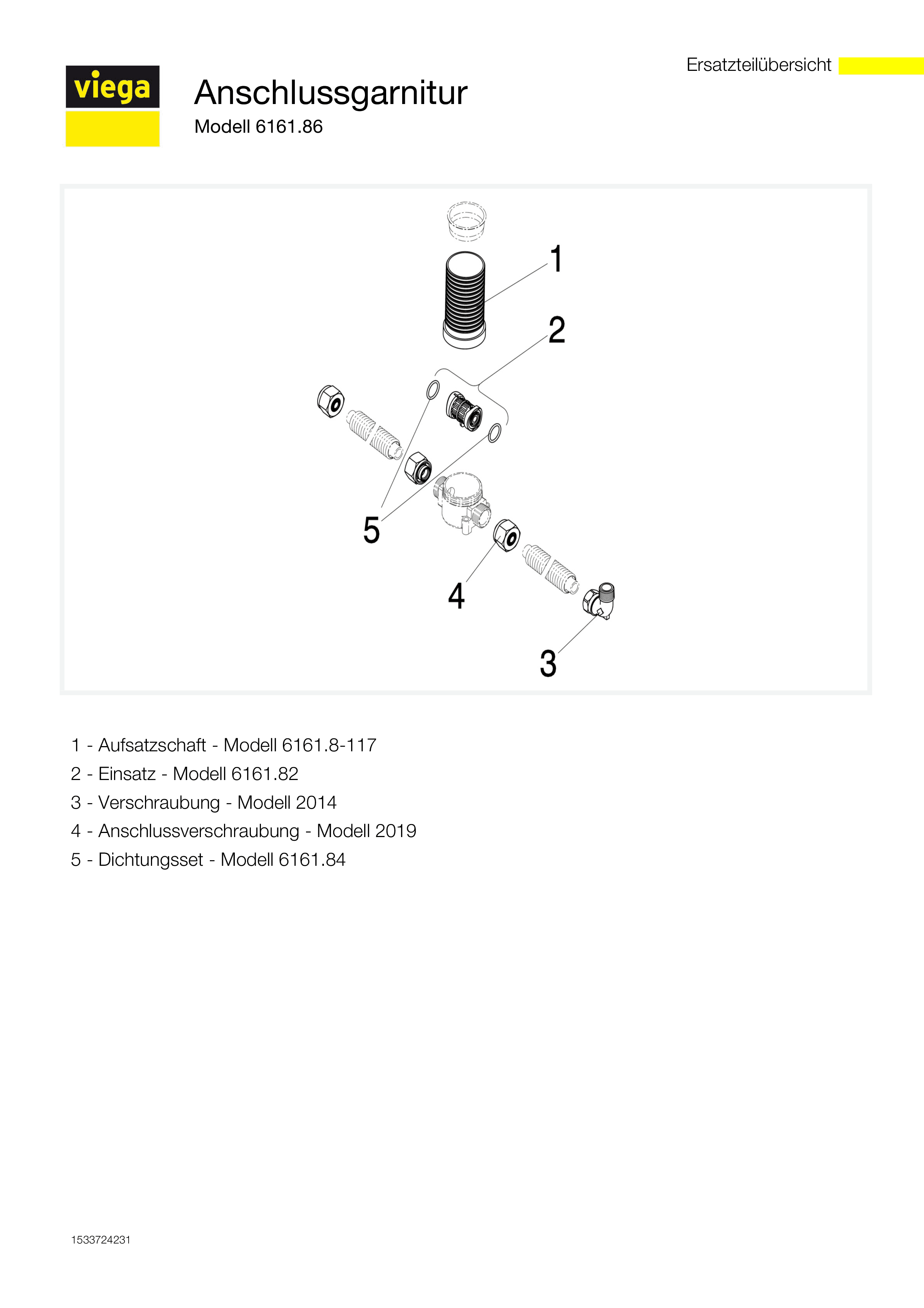 Ersatzteilübersicht

viega

Anschlussgarnitur
Modell 6161.86

1

2

5

4

3

1 - Aufsatzschaft - Modell 6161.8-117
2 - Einsatz - Modell 6161.82
3 - Verschraubung - Modell 2014
4 - Anschlussverschraubung - Modell 2019
5 - Dichtungsset - Modell 6161.84

1533724231