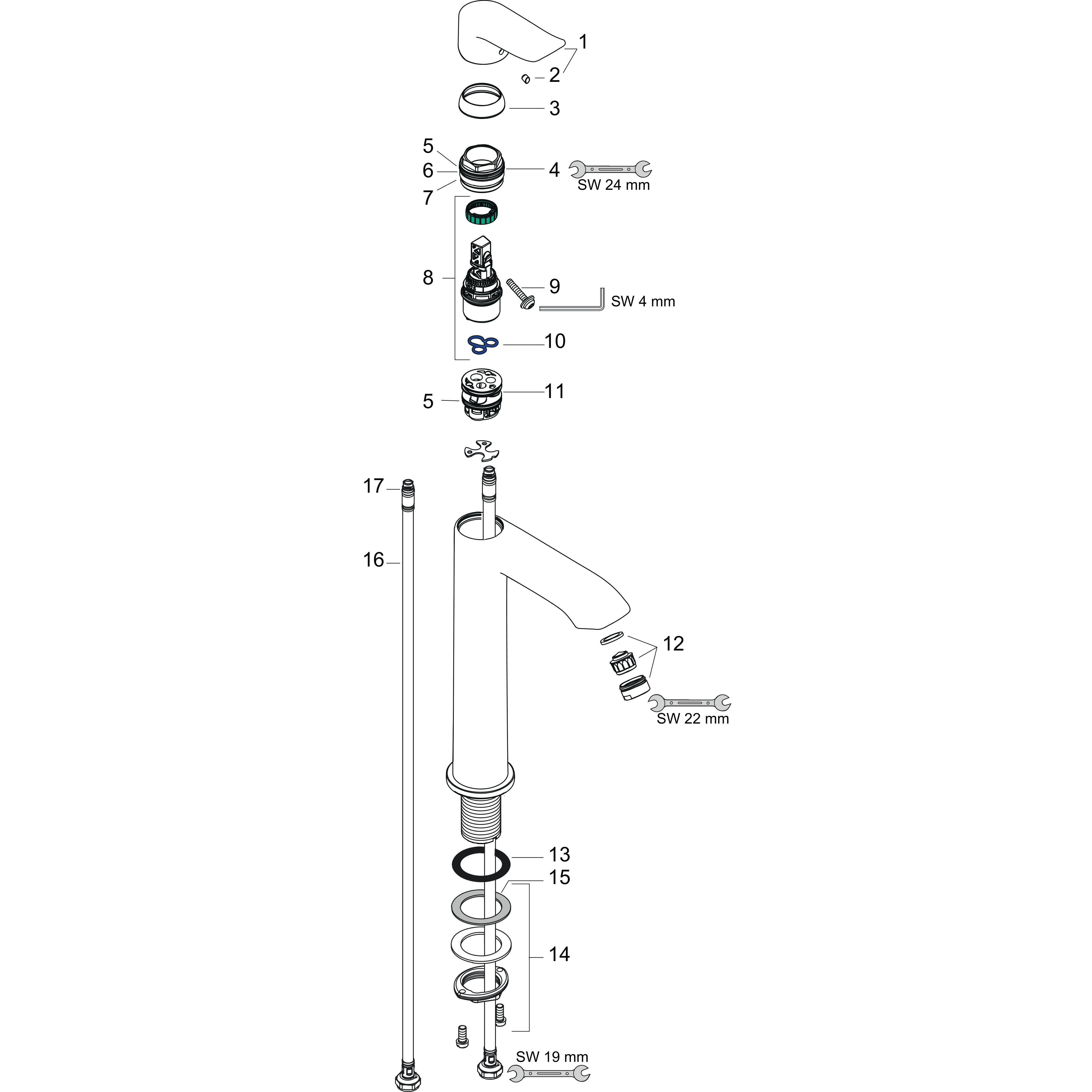 1
2
3
5
6
7
4
SW 24 mm
8
9
SW 4 mm
10
5
11
17
16
12
SW 22 mm
13
15
14
SW 19 mm