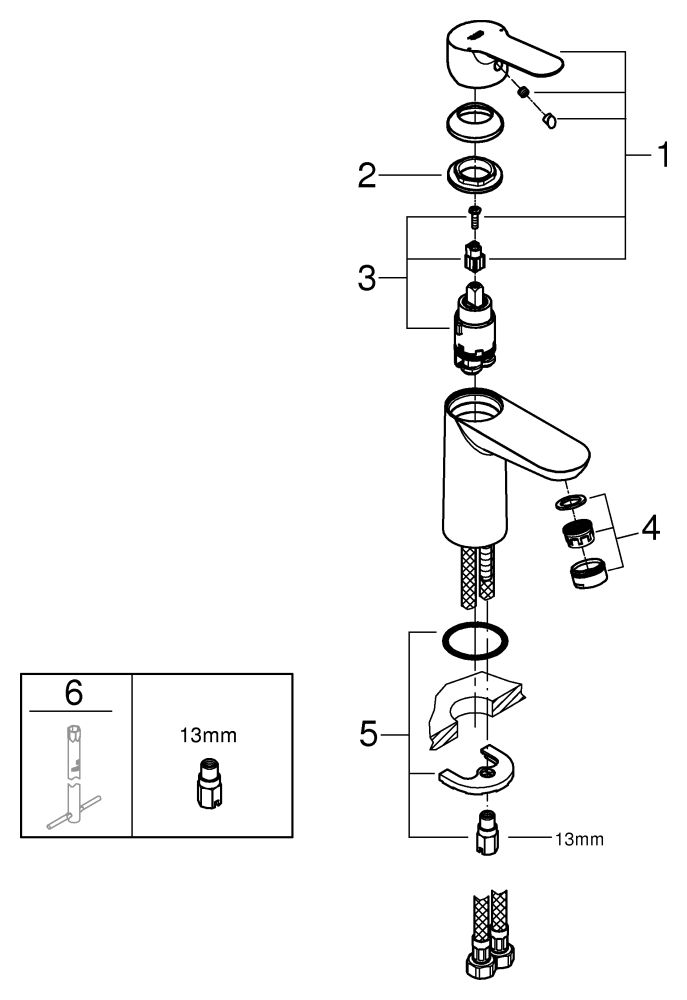 1
2
3
4
5
13mm
6
13mm