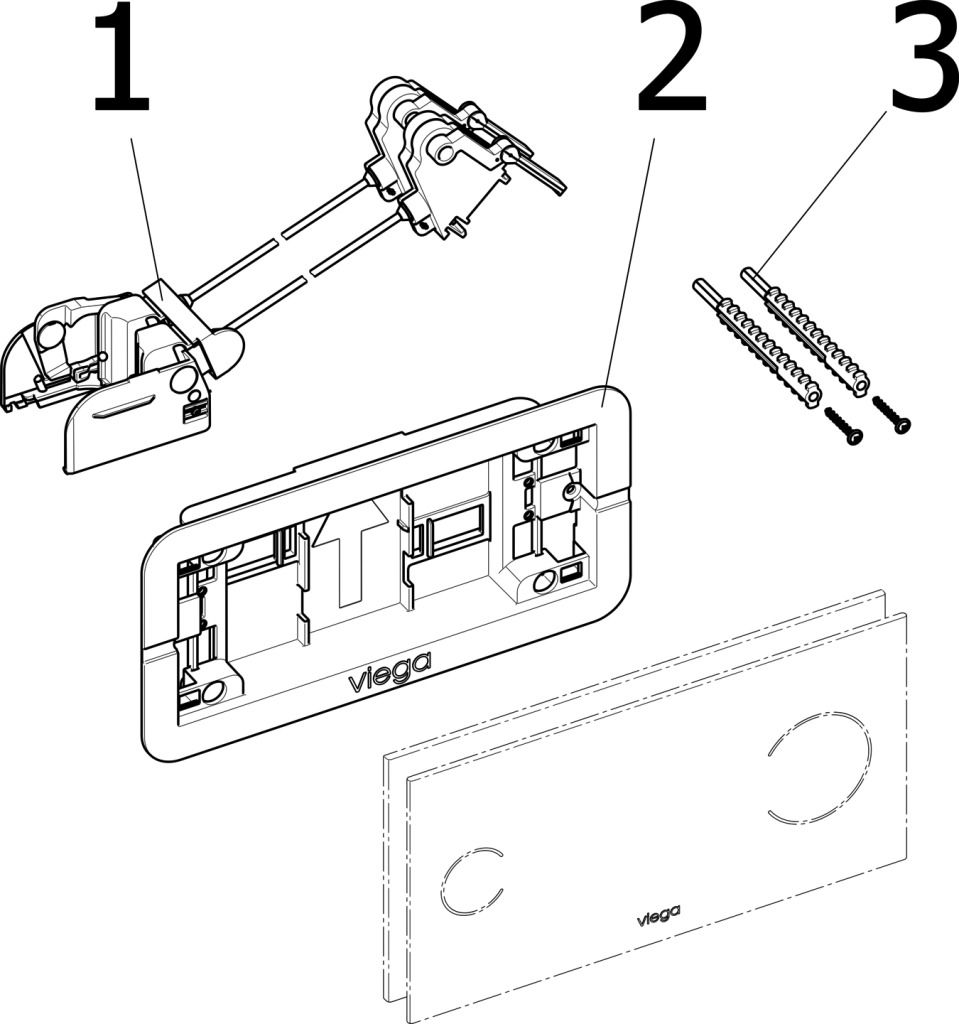 1
2
3
viega
viega