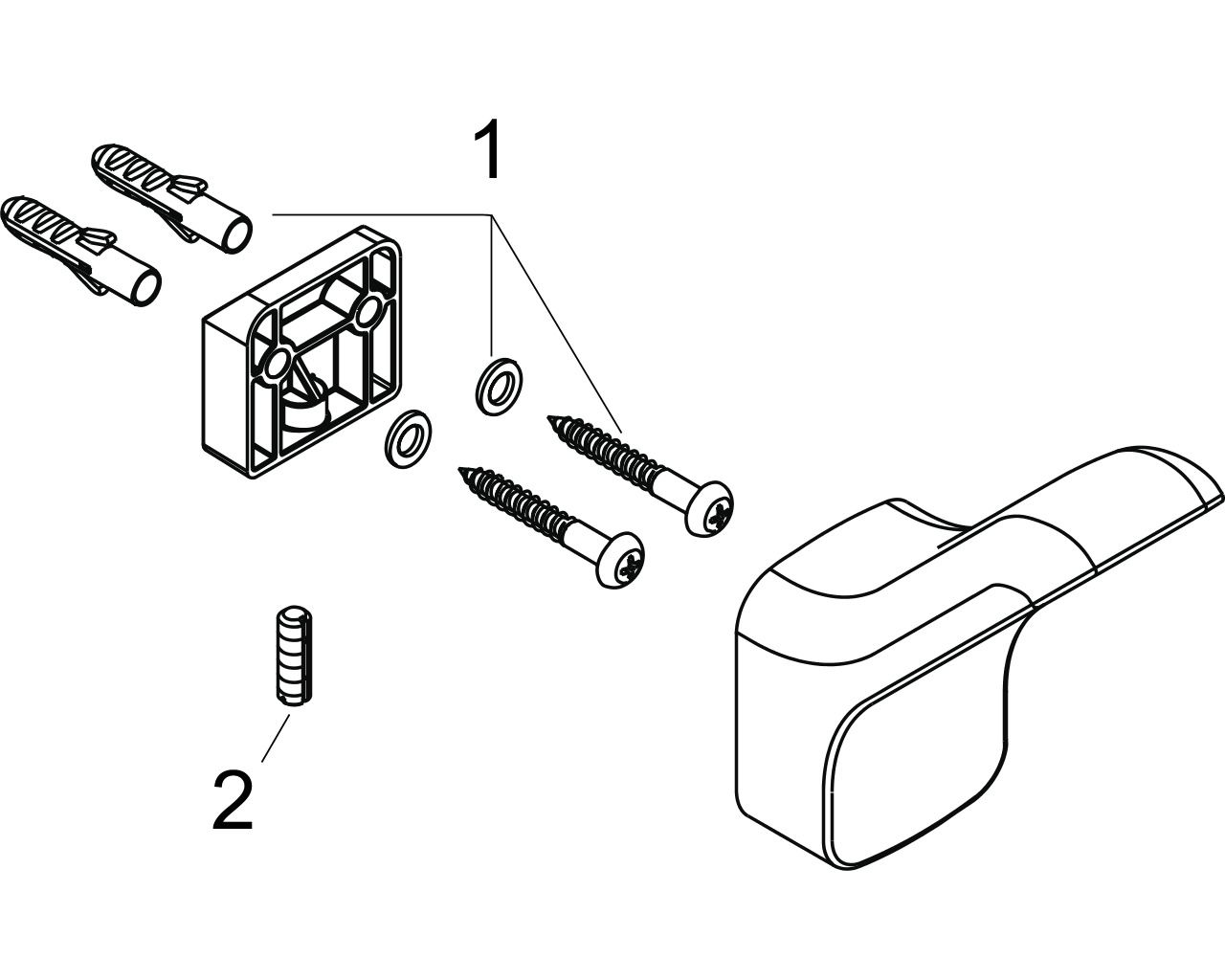 1

2