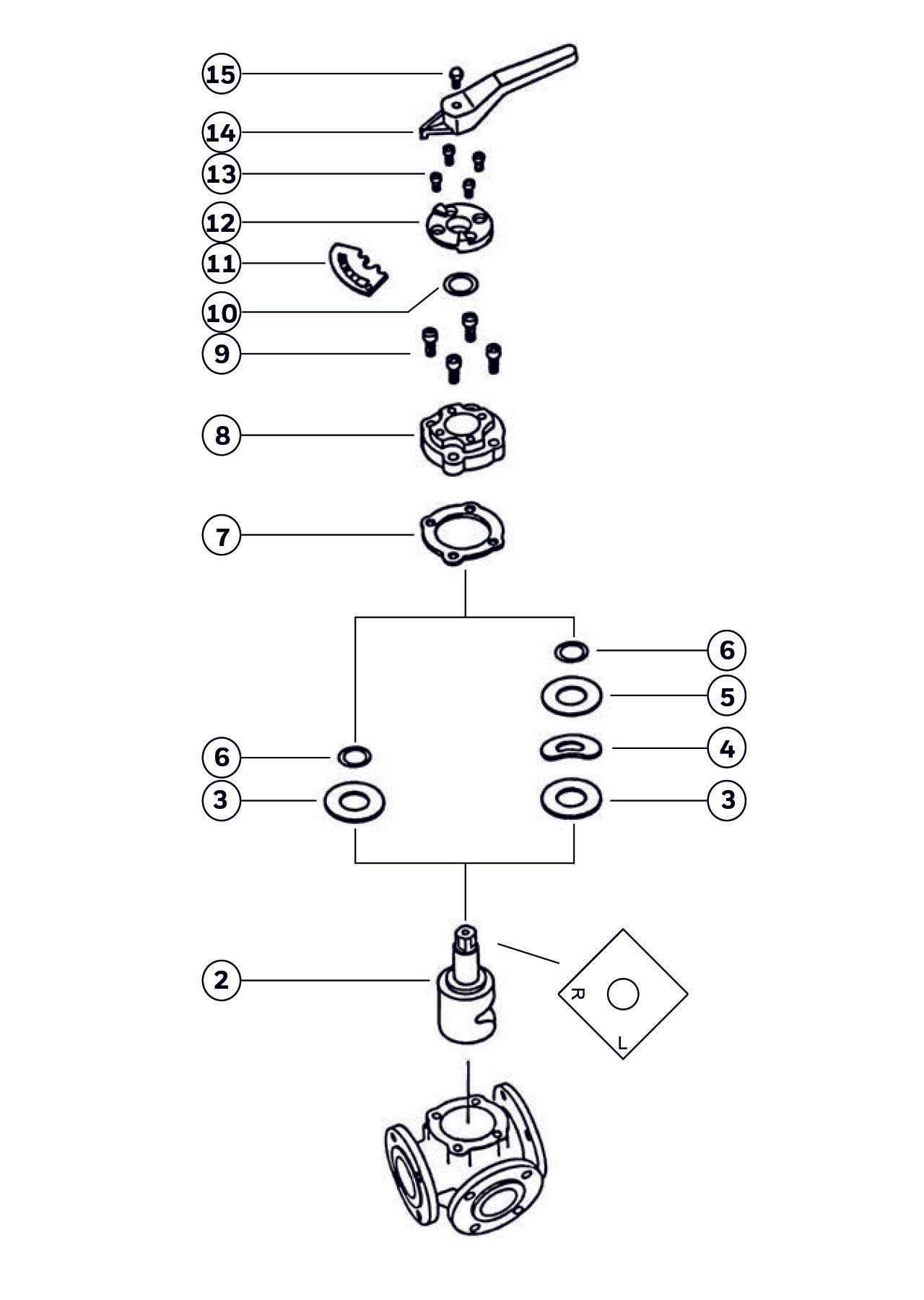 15
14
13
12
11
10
9
8
7
6
5
6
4
3
3
2
R
L