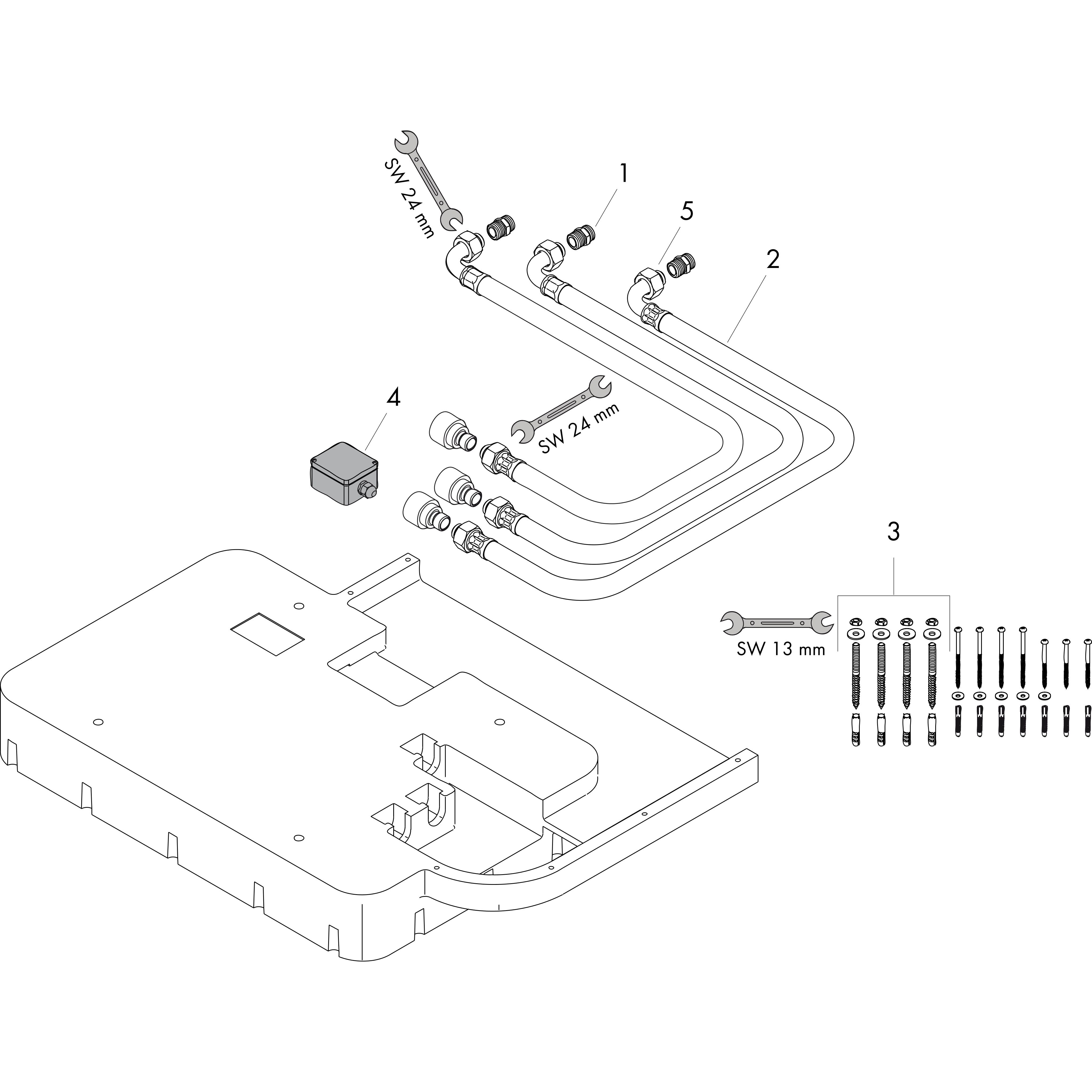 SW 24 mm

1

5

2

4

SW 24 mm

3

SW 13 mm