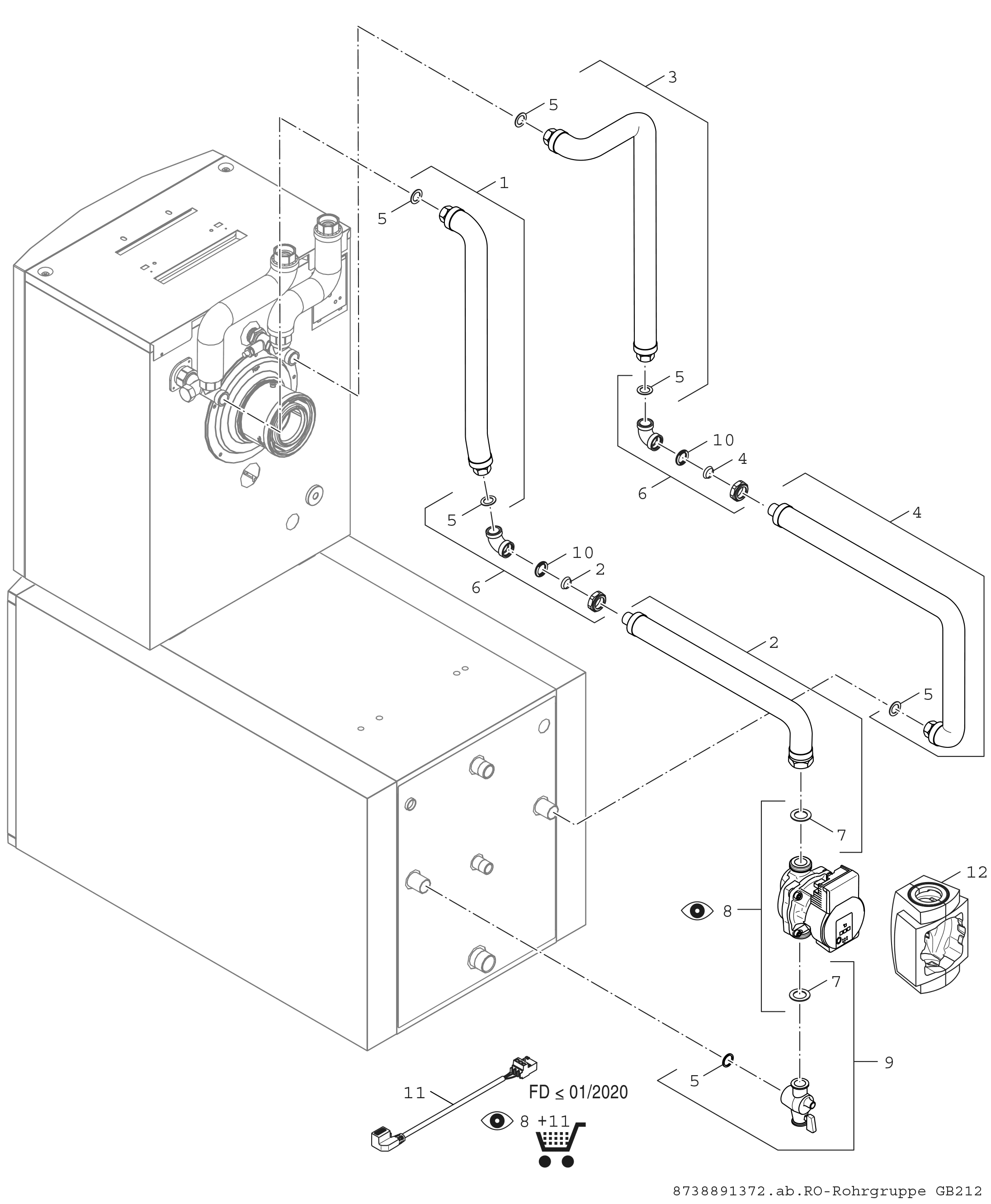 3
5
1
5
5
10
4
6
4
5
10
2
6
2
5
7
12
8
7
9
5
11
FD ≤ 01/2020
8 +11

8738891372.ab.RO-Rohrgruppe GB212