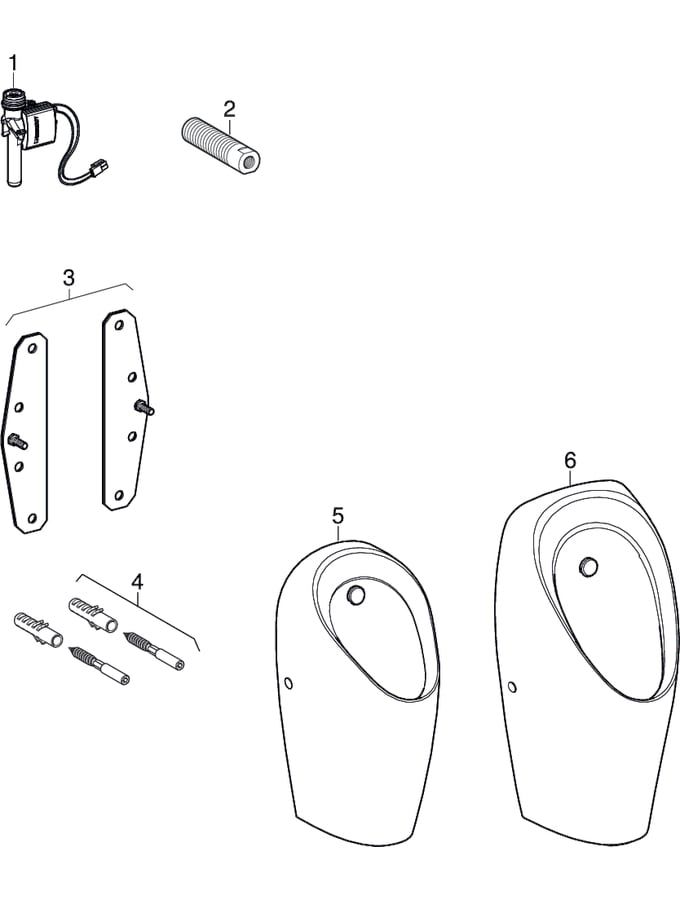 1
2
3
4
5
6