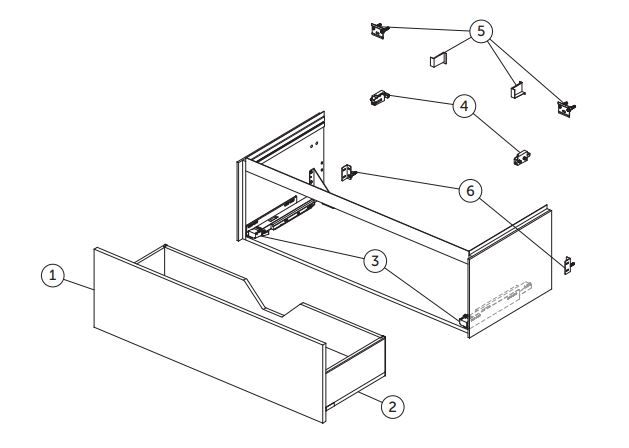 5
4
6
3
1
2