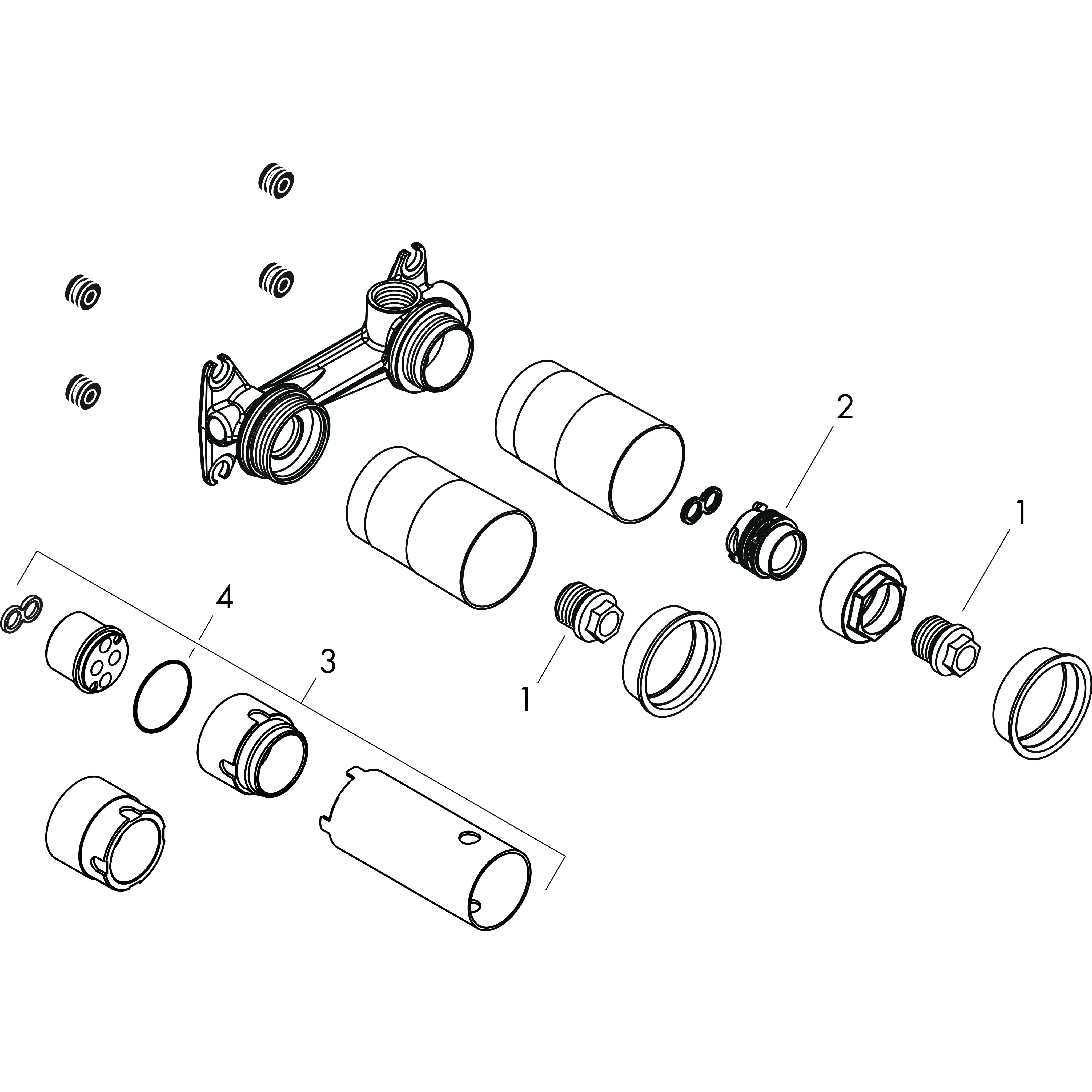 2
1
4
3
1