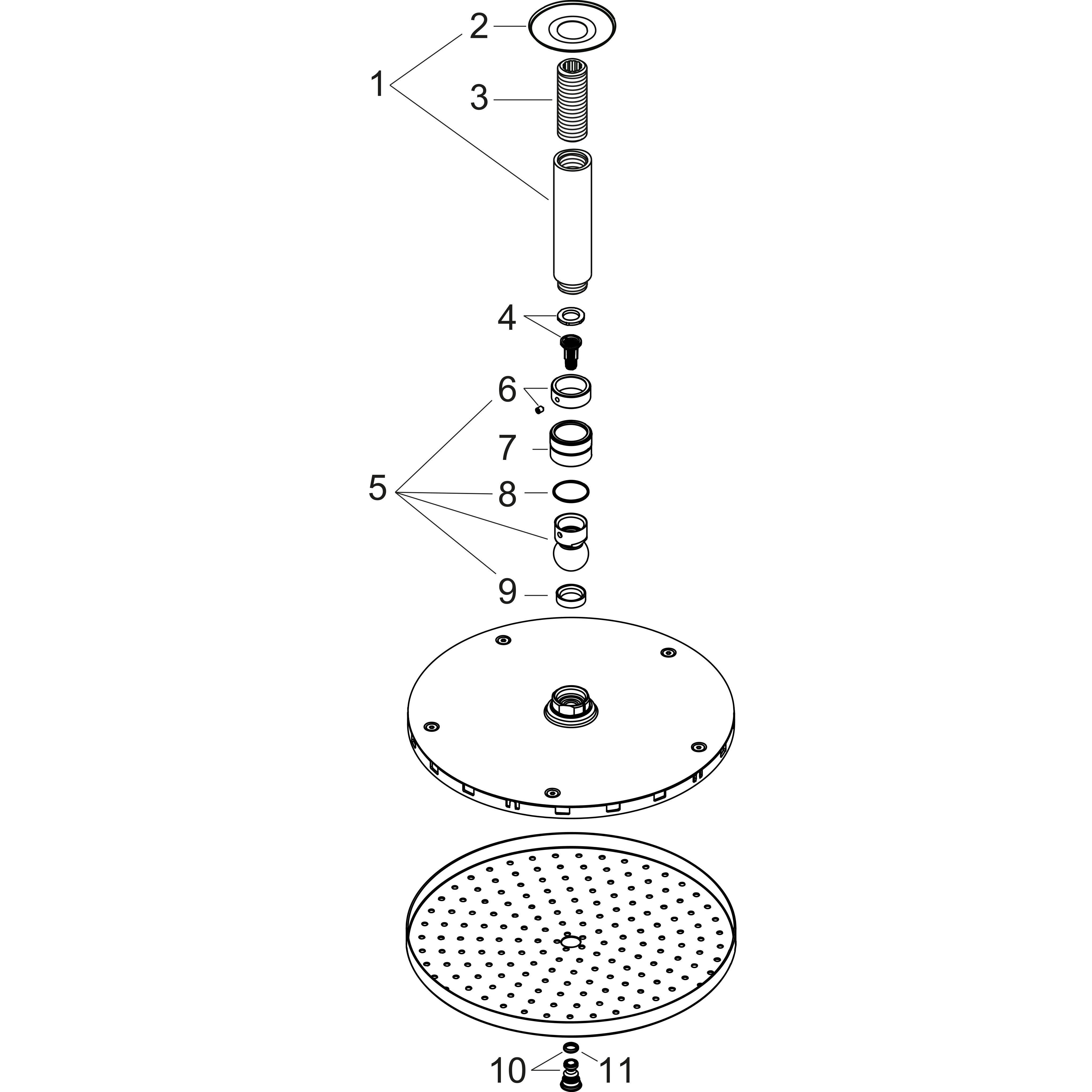 2
1
3
4
6
7
5
8
9
10
11