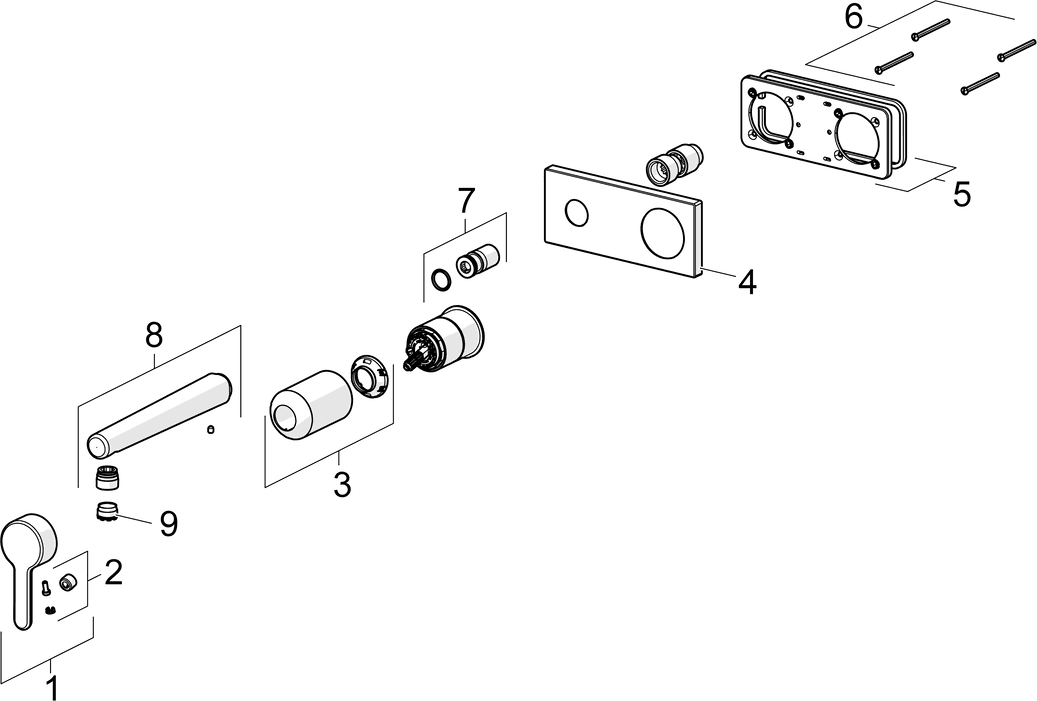 6
5
7
4
8
3
9
2
1