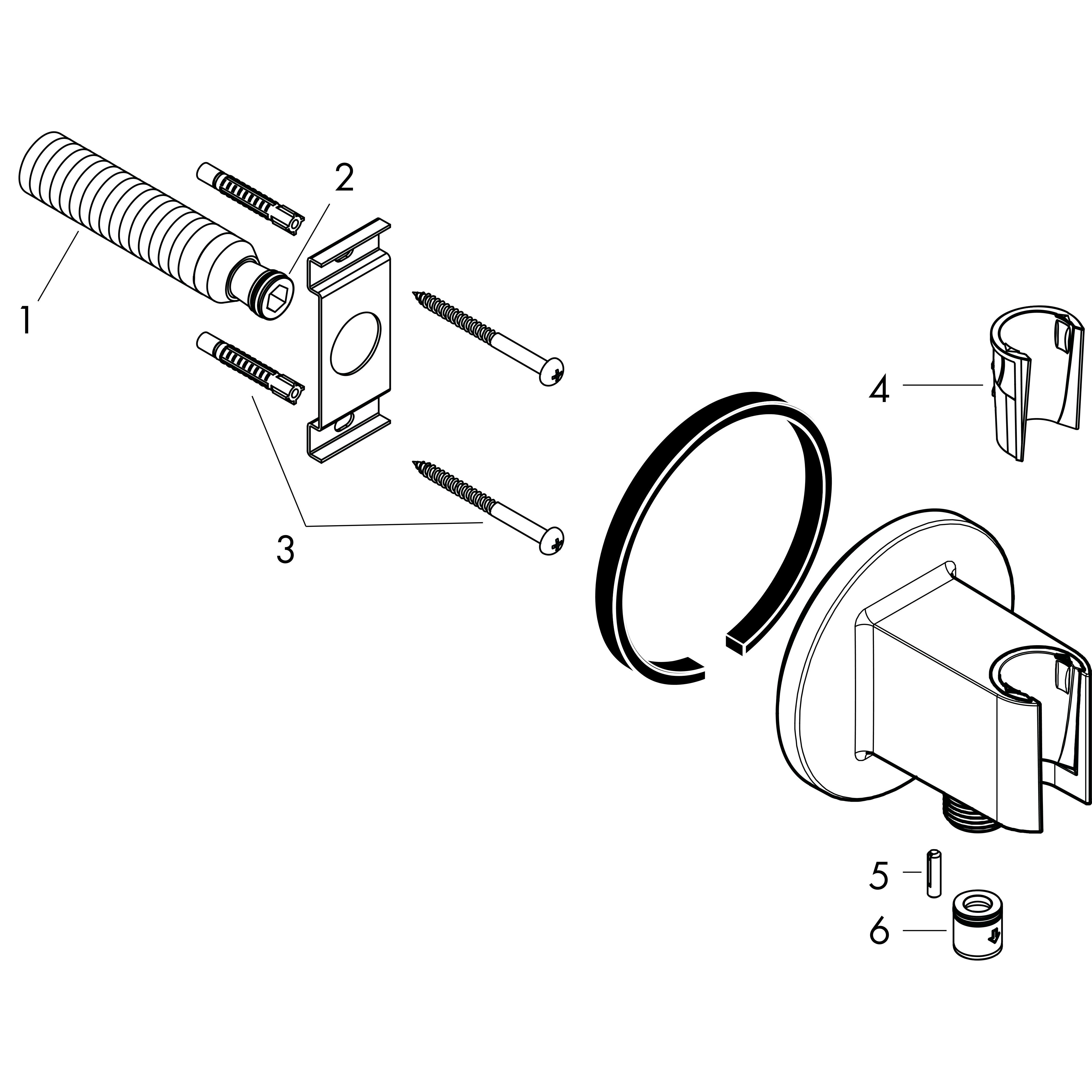 2
1
4
3
5
6