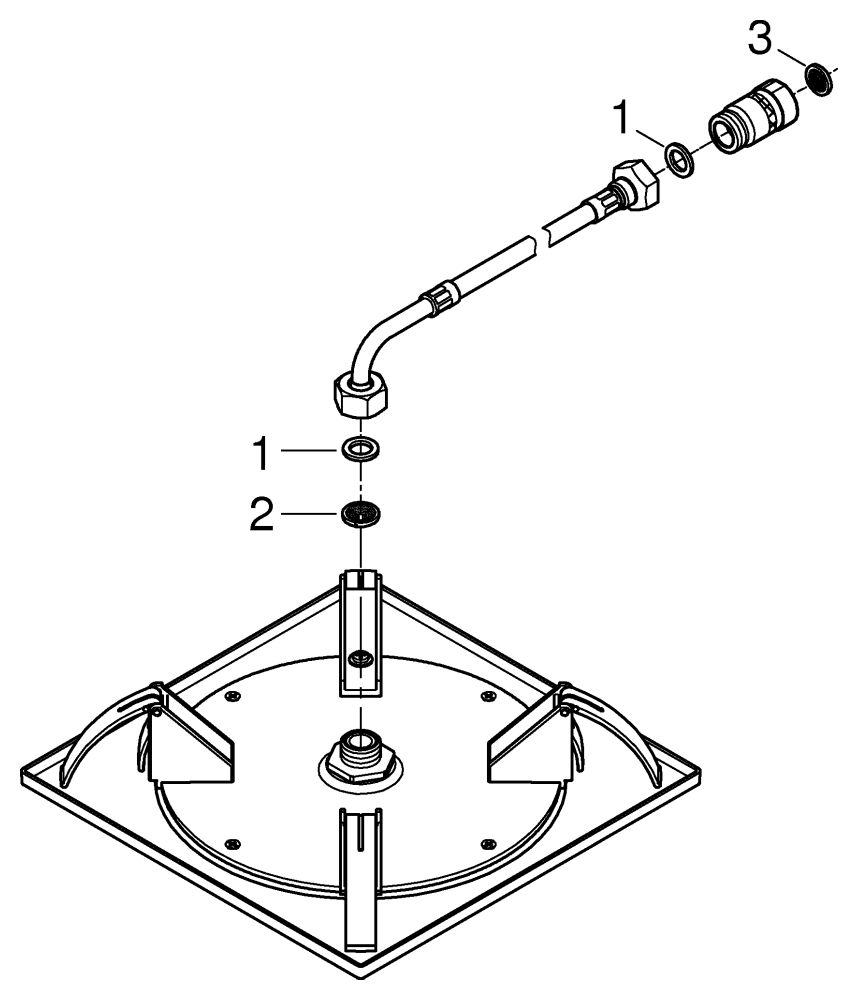 3
1
1
2