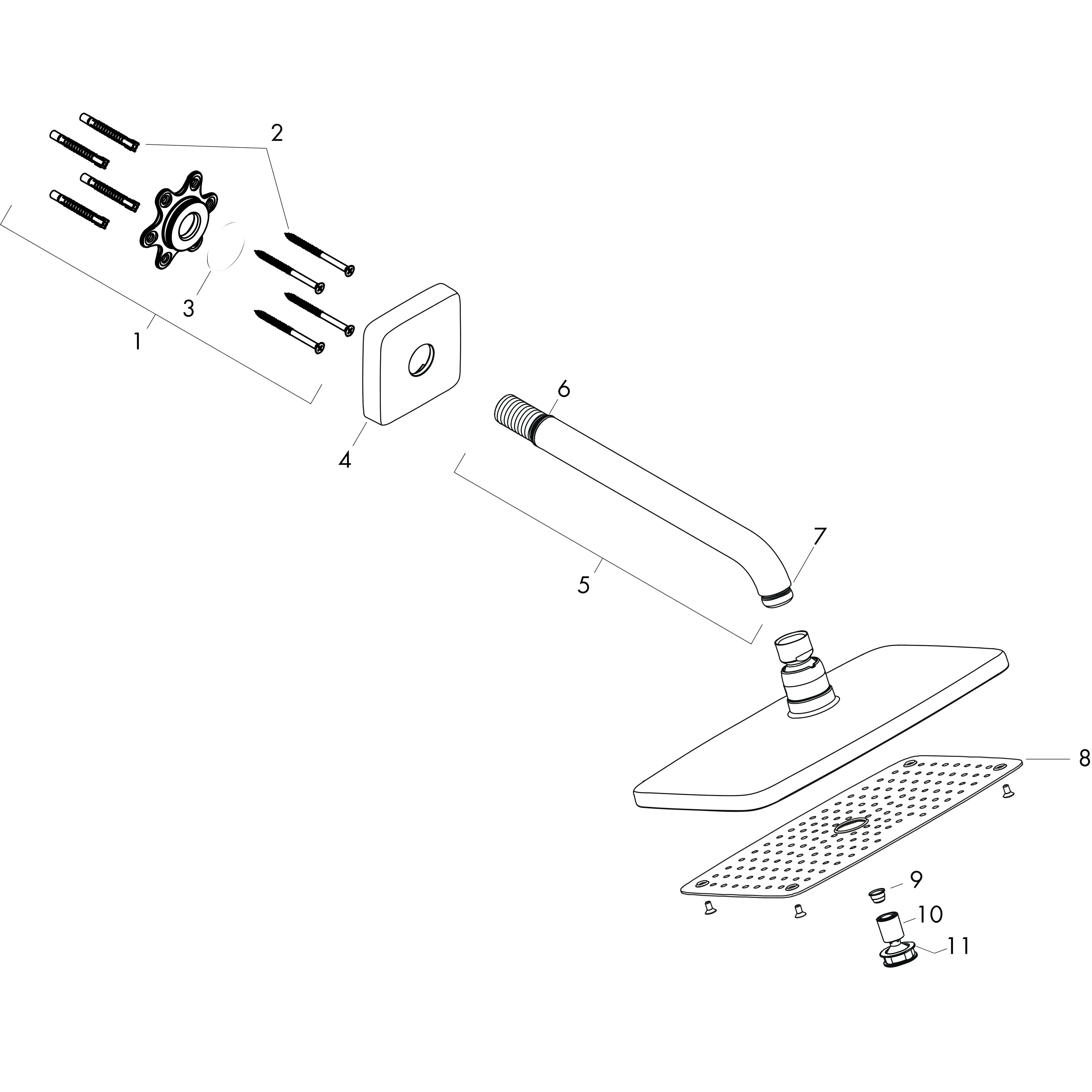 2
3
1
4
6
5
7
8
9
10
11