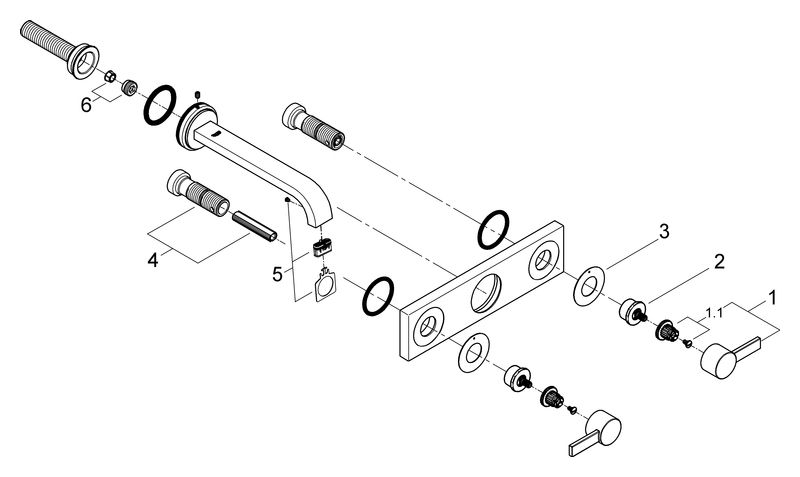 6
4
5
3
2
1.1
1