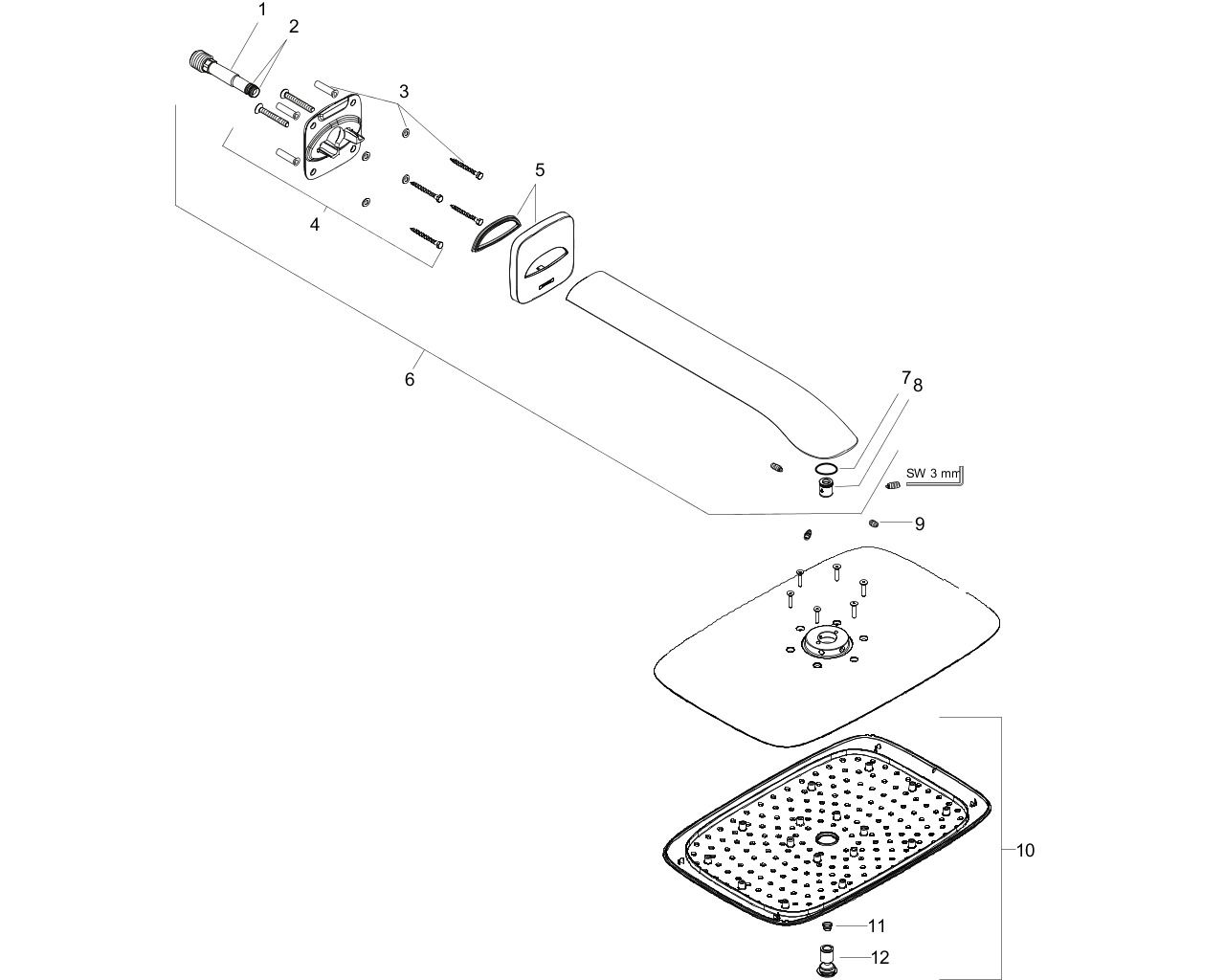 1
2
3
4
5
6
7
8
SW 3 mm
9
10
11
12